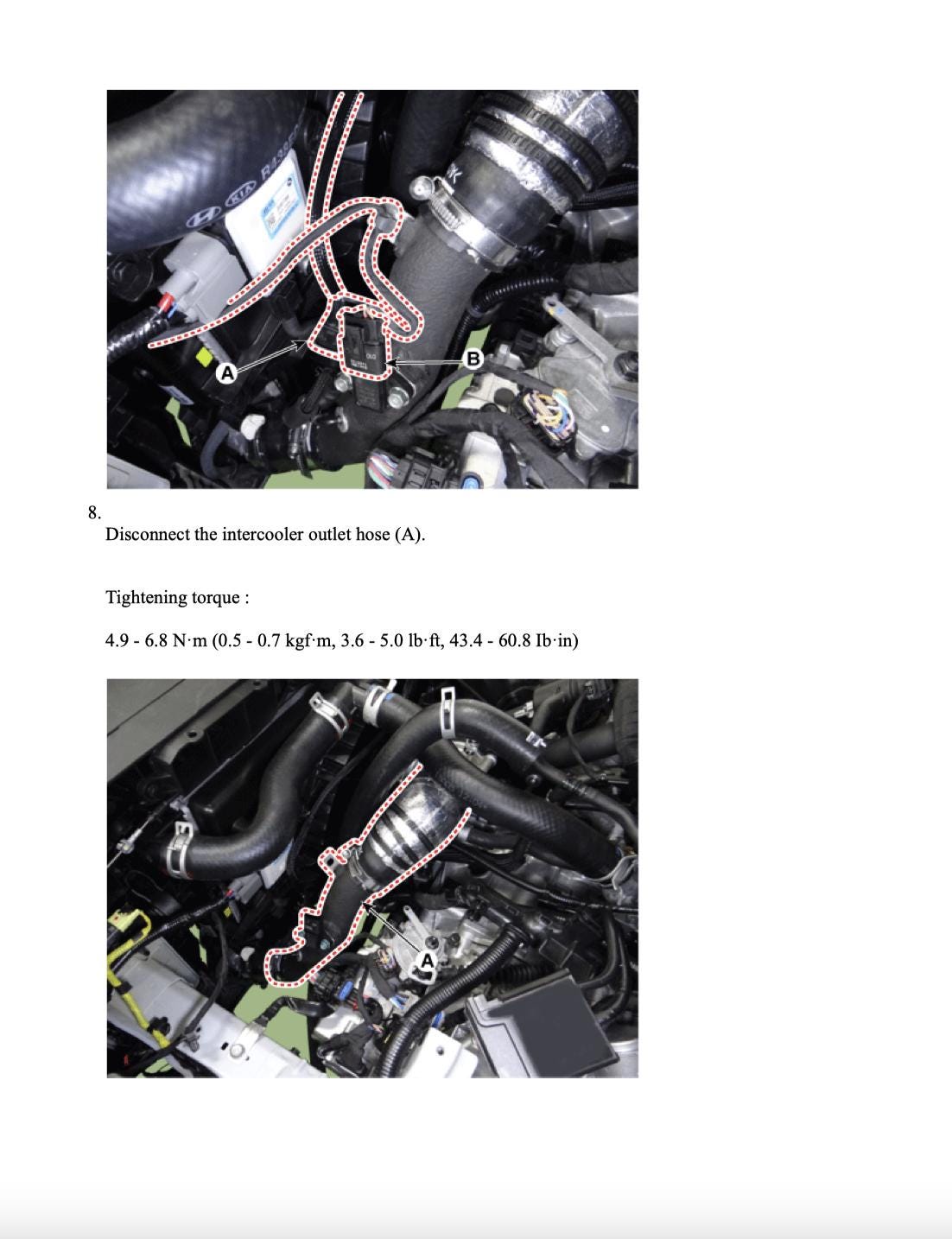 A

B

8.
Disconnect the intercooler outlet hose (A).

Tightening torque :

4.9 - 6.8 N·m (0.5 - 0.7 kgf·m, 3.6 - 5.0 lb·ft, 43.4 - 60.8 Ib·in)

A