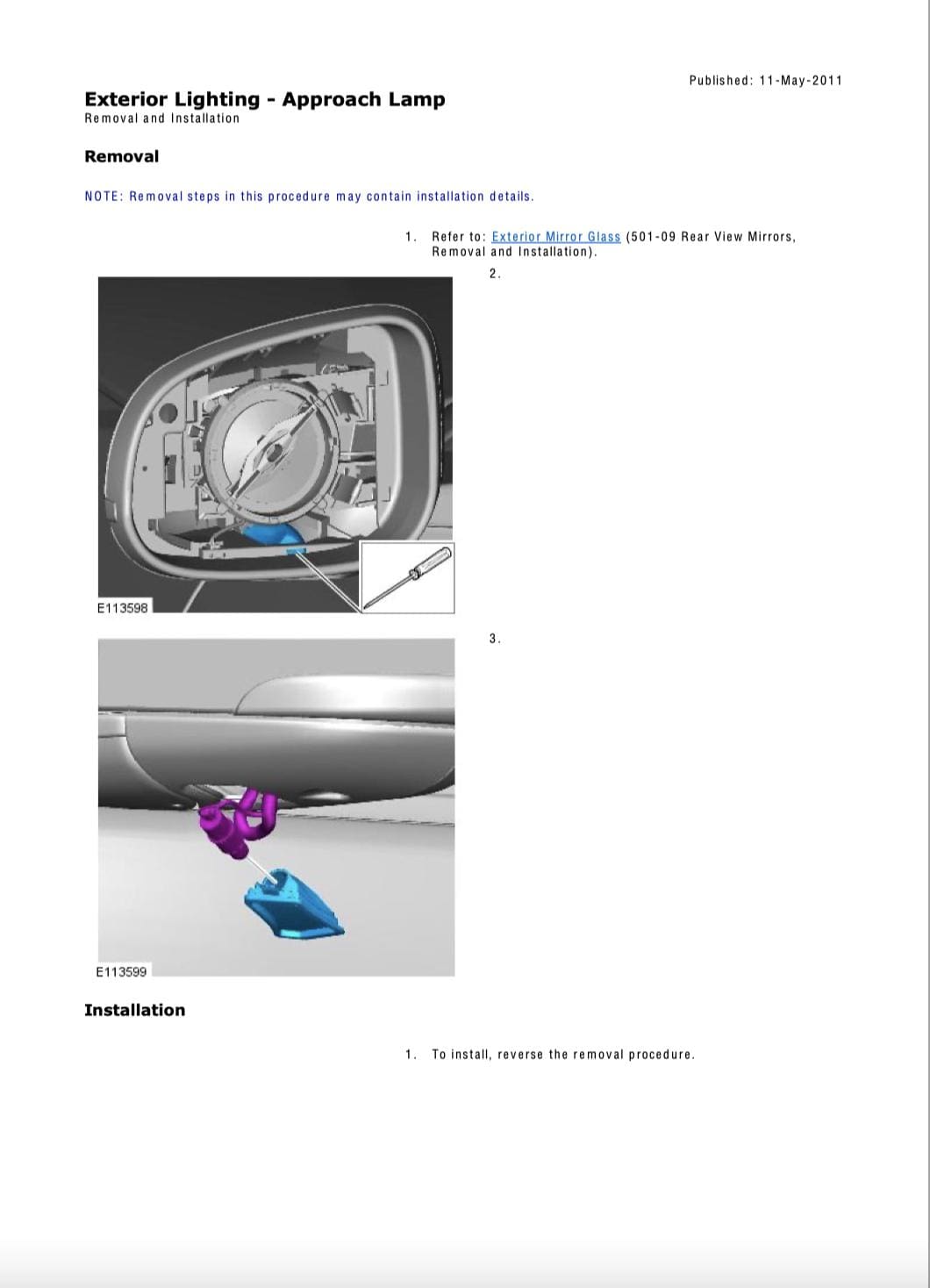 Published: 11-May-2011

Exterior Lighting - Approach Lamp
Removal and Installation

Removal

NOTE: Removal steps in this procedure may contain installation details.

1. Refer to: Exterior Mirror Glass (501-09 Rear View Mirrors, Removal and Installation).

2.

E113598

3.

E113599

Installation

1. To install, reverse the removal procedure.