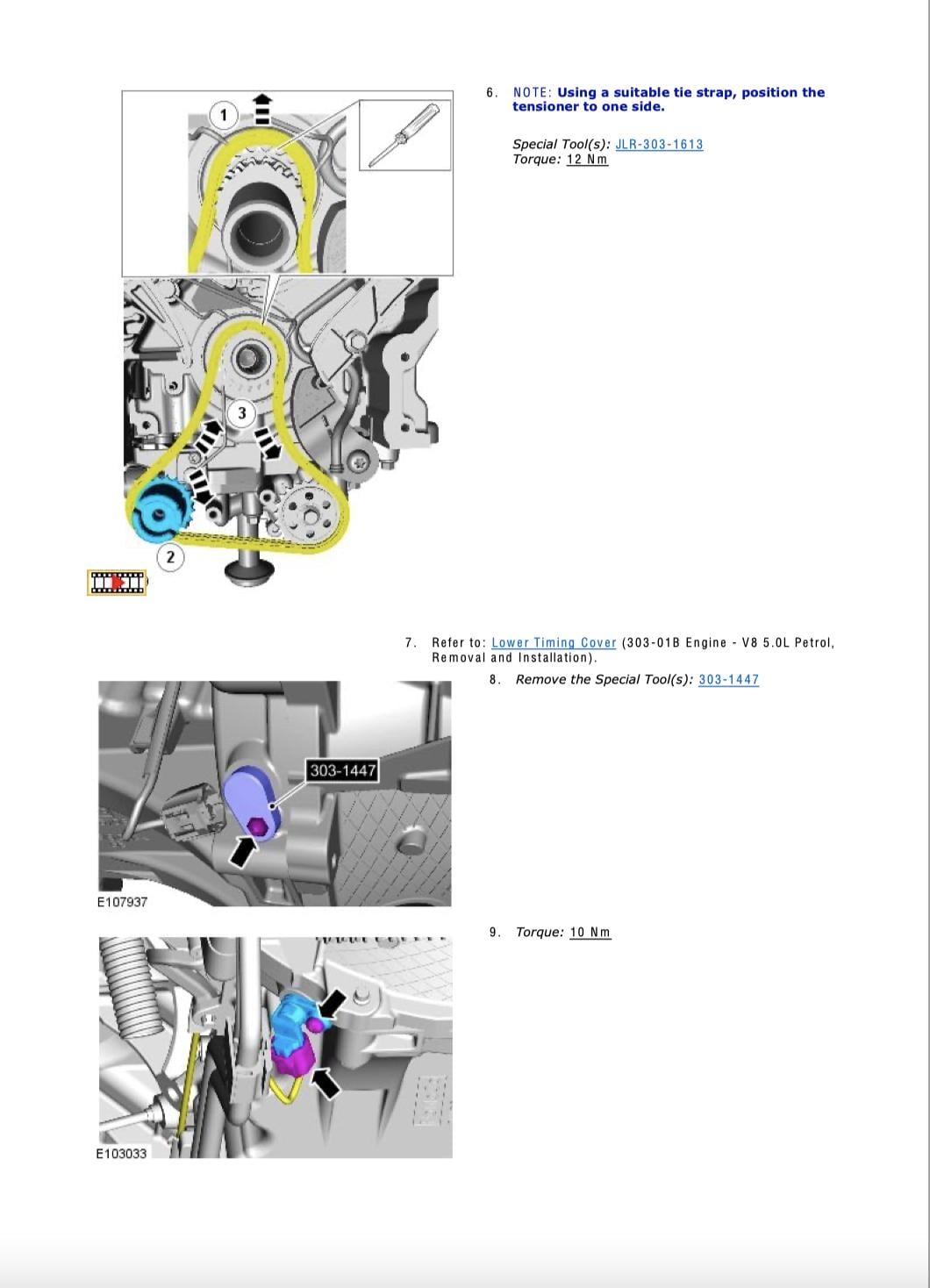 1

3

2

6. NOTE: Using a suitable tie strap, position the tensioner to one side.

Special Tool(s): JLR-303-1613
Torque: 12 Nm

7. Refer to: Lower Timing Cover (303-01B Engine - V8 5.0L Petrol, Removal and Installation).

8. Remove the Special Tool(s): 303-1447

303-1447

E107937

9. Torque: 10 Nm

E103033