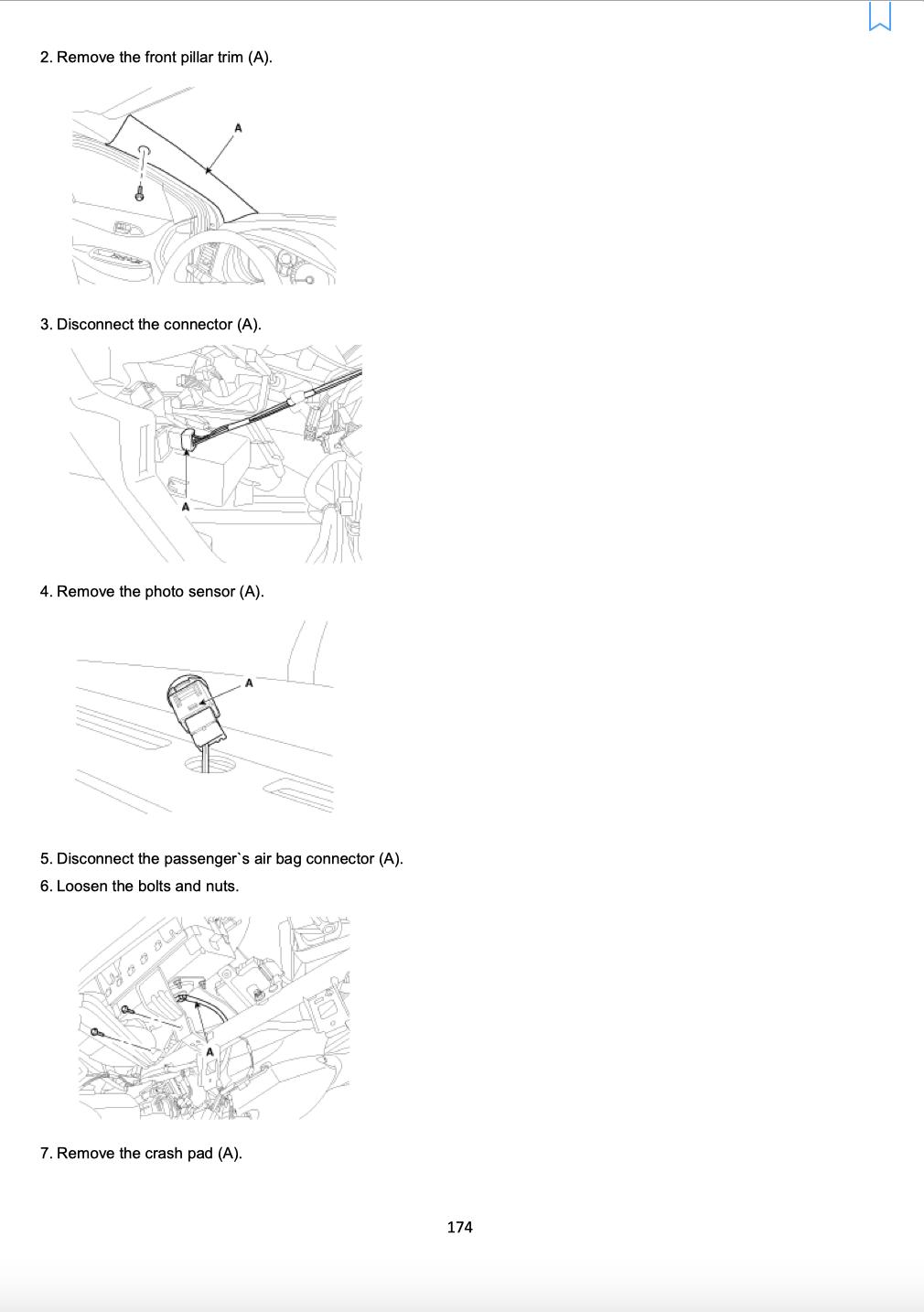 2. Remove the front pillar trim (A).

A

3. Disconnect the connector (A).

A

4. Remove the photo sensor (A).

A

5. Disconnect the passenger`s air bag connector (A).

6. Loosen the bolts and nuts.

A

7. Remove the crash pad (A).

174