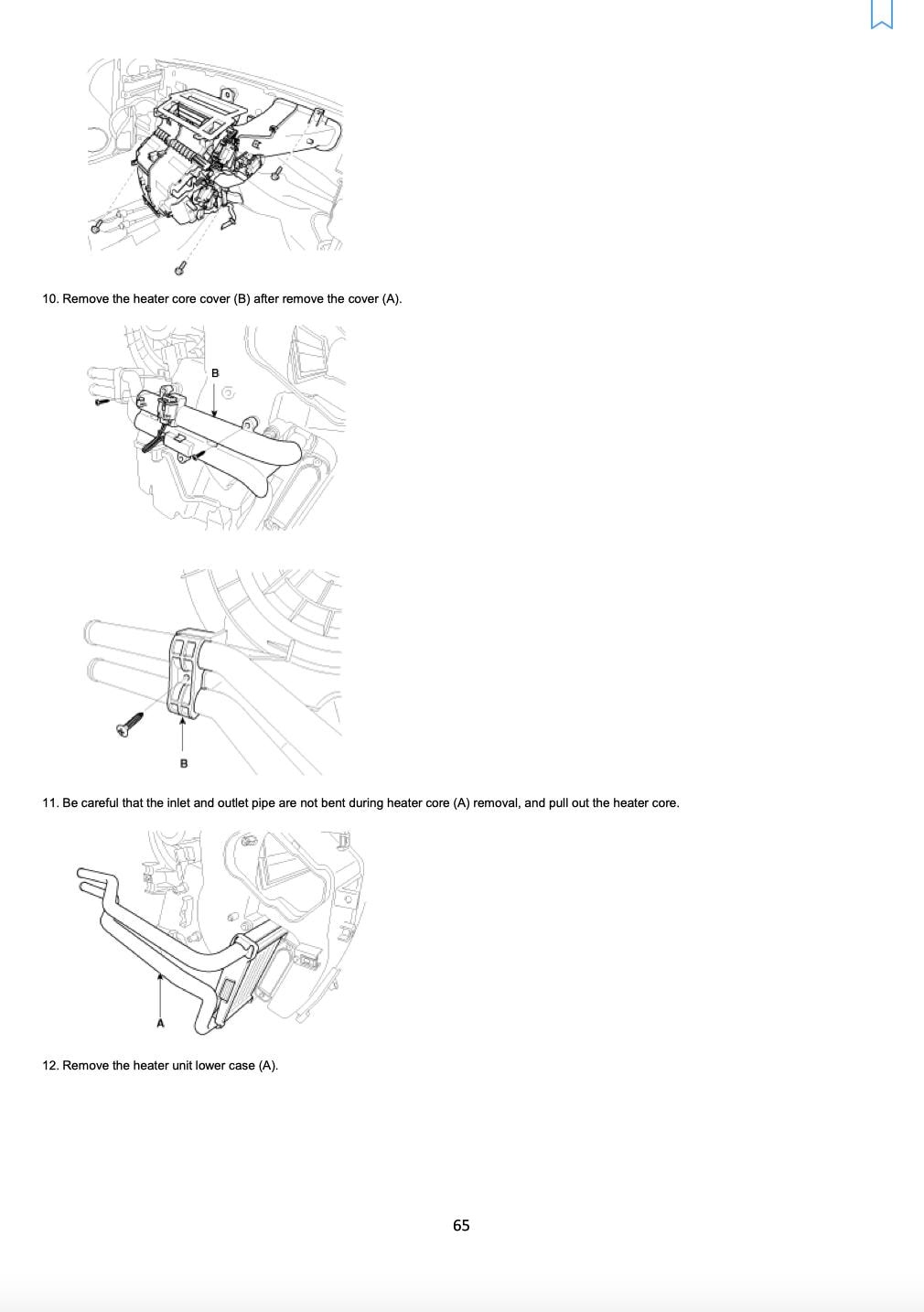 10. Remove the heater core cover (B) after remove the cover (A).

B

B

11. Be careful that the inlet and outlet pipe are not bent during heater core (A) removal, and pull out the heater core.

A

12. Remove the heater unit lower case (A).

65