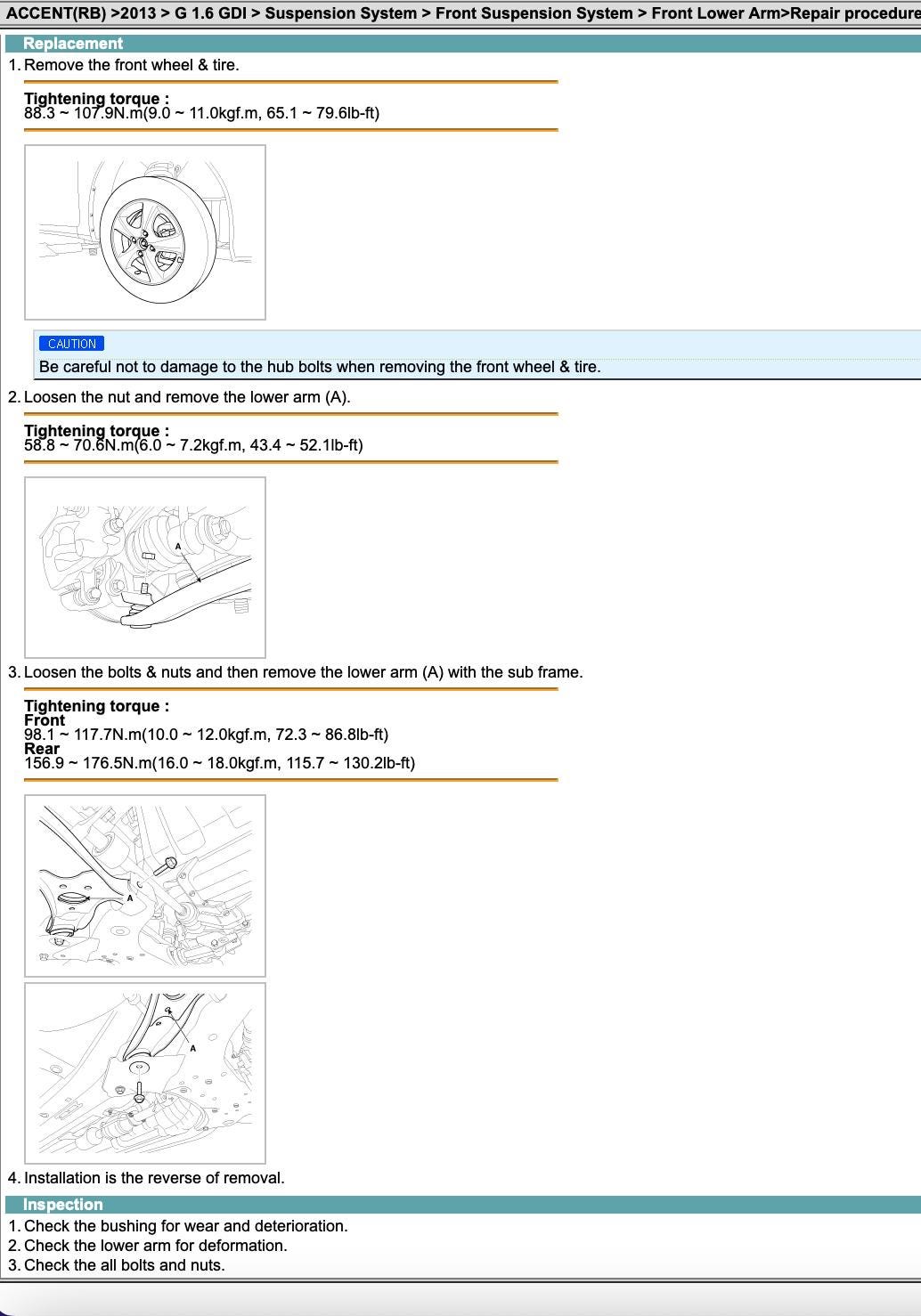 ACCENT(RB) >2013 > G 1.6 GDI > Suspension System > Front Suspension System > Front Lower Arm>Repair procedure

Replacement

1. Remove the front wheel & tire.

Tightening torque :
88.3 ~ 107.9N.m(9.0 ~ 11.0kgf.m, 65.1 ~ 79.6lb-ft)

CAUTION
Be careful not to damage to the hub bolts when removing the front wheel & tire.

2. Loosen the nut and remove the lower arm (A).

Tightening torque :
58.8 ~ 70.6N.m(6.0 ~ 7.2kgf.m, 43.4 ~ 52.1lb-ft)

A

3. Loosen the bolts & nuts and then remove the lower arm (A) with the sub frame.

Tightening torque :
Front
98.1 ~ 117.7N.m(10.0 ~ 12.0kgf.m, 72.3 ~ 86.8lb-ft)
Rear
156.9 ~ 176.5N.m(16.0 ~ 18.0kgf.m, 115.7 ~ 130.2lb-ft)

A

A

4. Installation is the reverse of removal.

Inspection

1. Check the bushing for wear and deterioration.
2. Check the lower arm for deformation.
3. Check the all bolts and nuts.