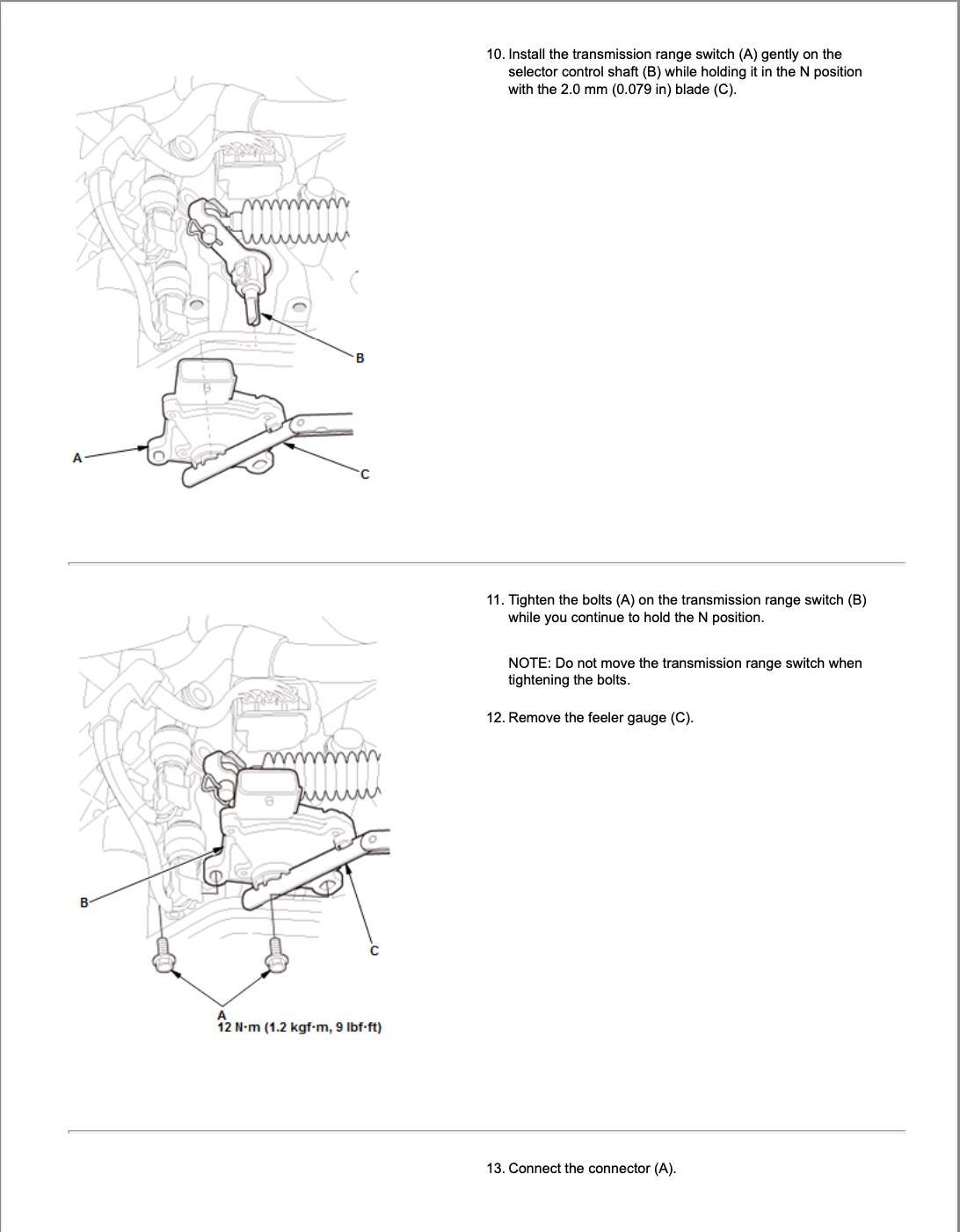 B

A

C

10. Install the transmission range switch (A) gently on the selector control shaft (B) while holding it in the N position with the 2.0 mm (0.079 in) blade (C).

B

C

A
12 N·m (1.2 kgf·m, 9 lbf·ft)

11. Tighten the bolts (A) on the transmission range switch (B) while you continue to hold the N position.

NOTE: Do not move the transmission range switch when tightening the bolts.

12. Remove the feeler gauge (C).

13. Connect the connector (A).