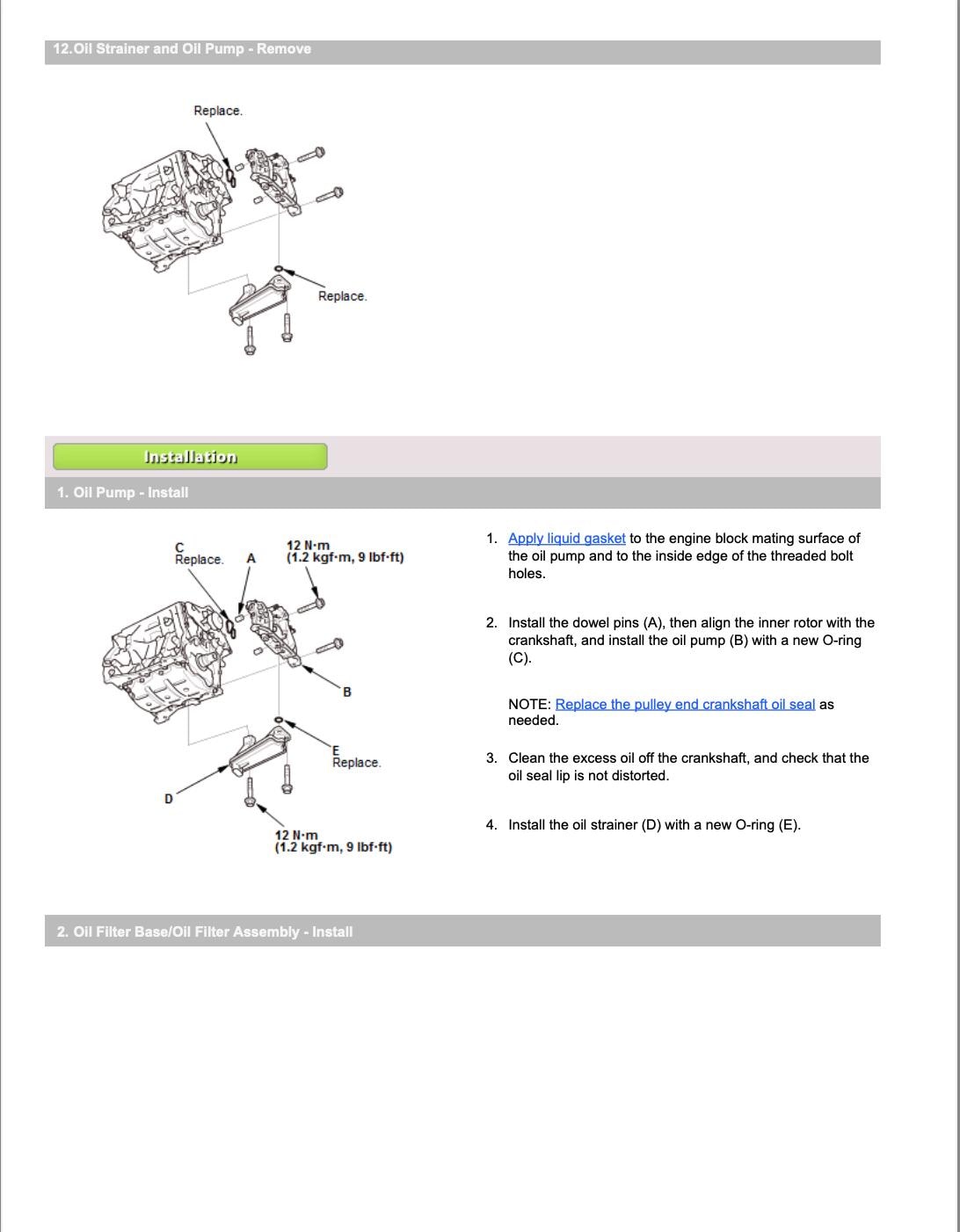 12.Oil Strainer and Oil Pump - Remove

Replace.

Replace.

Installation

1. Oil Pump - Install

C
Replace.

A

12 N·m
(1.2 kgf·m, 9 lbf·ft)

B

E
Replace.

D

12 N·m
(1.2 kgf·m, 9 lbf·ft)

1. Apply liquid gasket to the engine block mating surface of the oil pump and to the inside edge of the threaded bolt holes.

2. Install the dowel pins (A), then align the inner rotor with the crankshaft, and install the oil pump (B) with a new O-ring (C).

NOTE: Replace the pulley end crankshaft oil seal as needed.

3. Clean the excess oil off the crankshaft, and check that the oil seal lip is not distorted.

4. Install the oil strainer (D) with a new O-ring (E).

2. Oil Filter Base/Oil Filter Assembly - Install