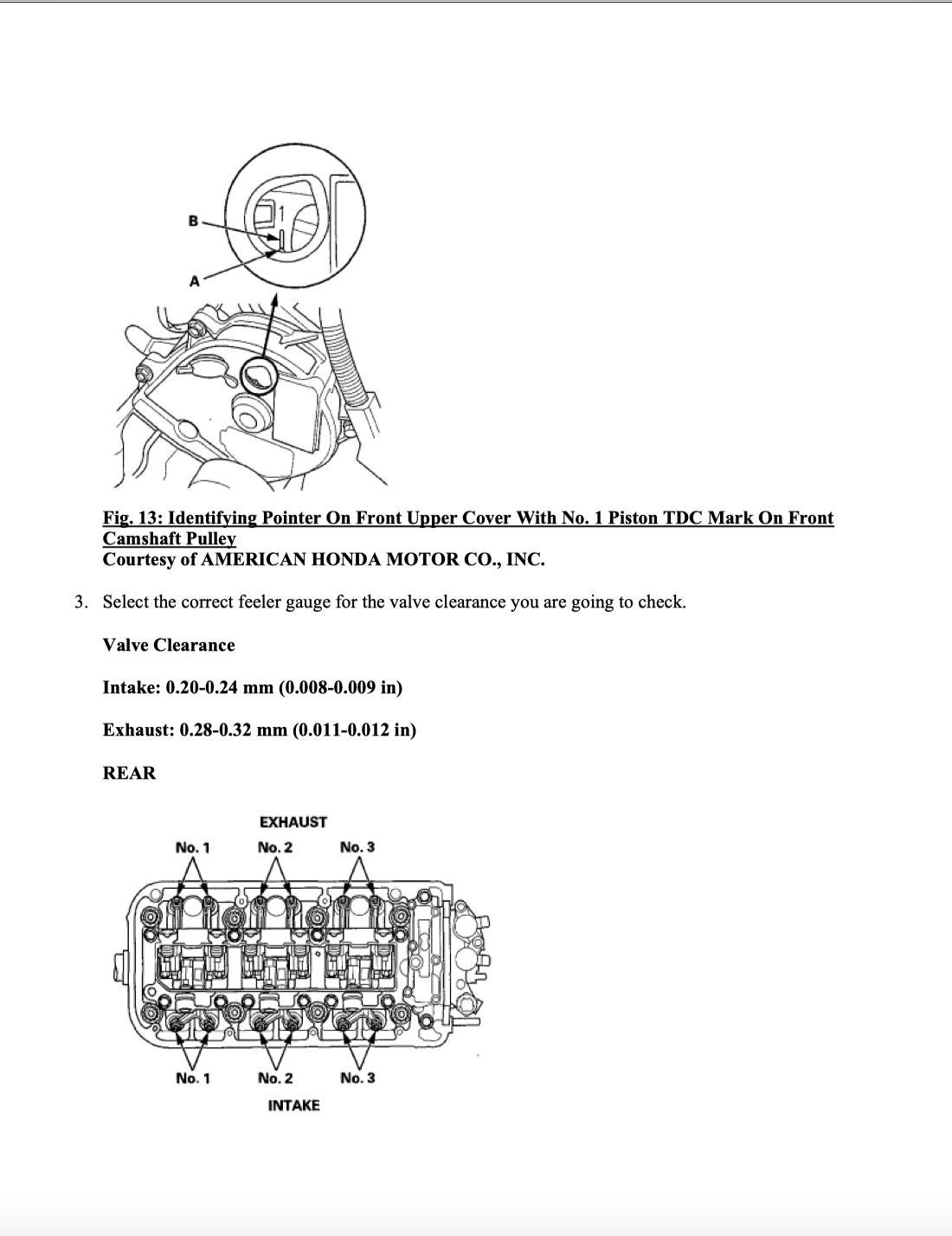 B

1

A

Fig. 13: Identifying Pointer On Front Upper Cover With No. 1 Piston TDC Mark On Front Camshaft Pulley
Courtesy of AMERICAN HONDA MOTOR CO., INC.

3. Select the correct feeler gauge for the valve clearance you are going to check.

Valve Clearance

Intake: 0.20-0.24 mm (0.008-0.009 in)

Exhaust: 0.28-0.32 mm (0.011-0.012 in)

REAR

EXHAUST

No. 1 No. 2 No. 3

No. 1 No. 2 No. 3

INTAKE