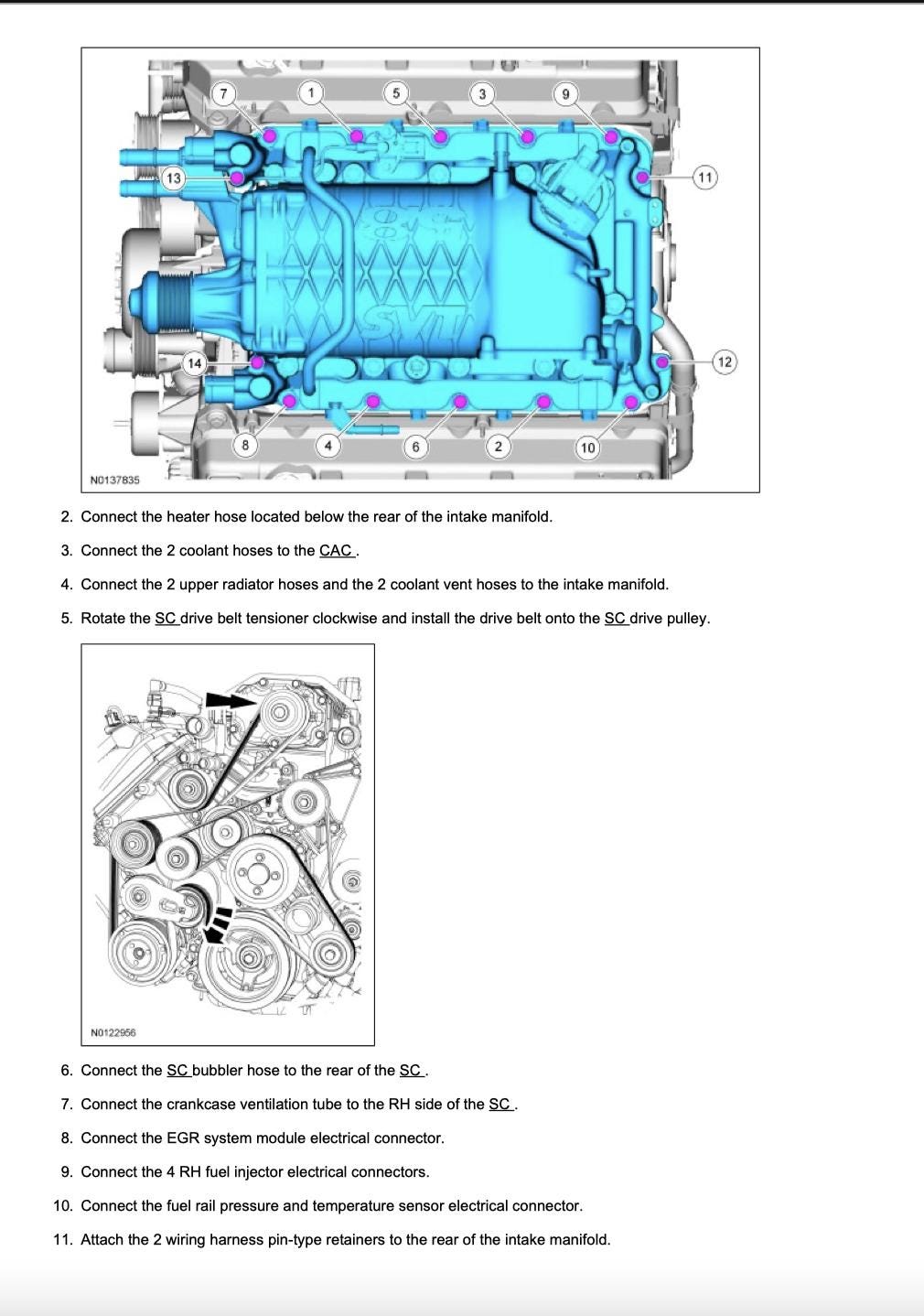 7
1
5
3
9
13
11
SVT
14
12
8
4
6
2
10
N0137835

2. Connect the heater hose located below the rear of the intake manifold.

3. Connect the 2 coolant hoses to the CAC .

4. Connect the 2 upper radiator hoses and the 2 coolant vent hoses to the intake manifold.

5. Rotate the SC drive belt tensioner clockwise and install the drive belt onto the SC drive pulley.

N0122956

6. Connect the SC bubbler hose to the rear of the SC .

7. Connect the crankcase ventilation tube to the RH side of the SC .

8. Connect the EGR system module electrical connector.

9. Connect the 4 RH fuel injector electrical connectors.

10. Connect the fuel rail pressure and temperature sensor electrical connector.

11. Attach the 2 wiring harness pin-type retainers to the rear of the intake manifold.