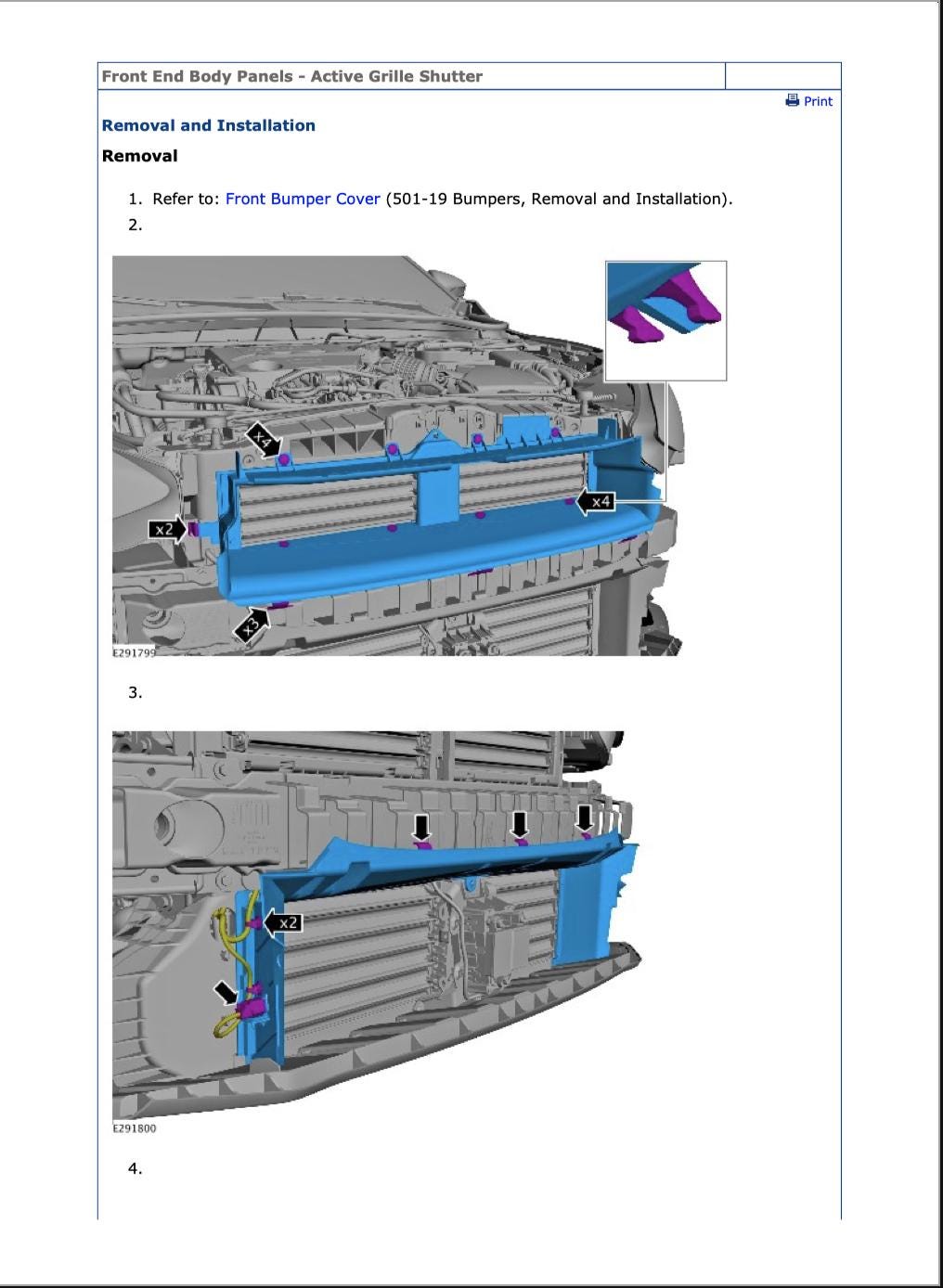 Front End Body Panels - Active Grille Shutter

Print

Removal and Installation

Removal

1. Refer to: Front Bumper Cover (501-19 Bumpers, Removal and Installation).
2.

x4
x4
x2
x3
E291799

3.

x2
E291800

4.