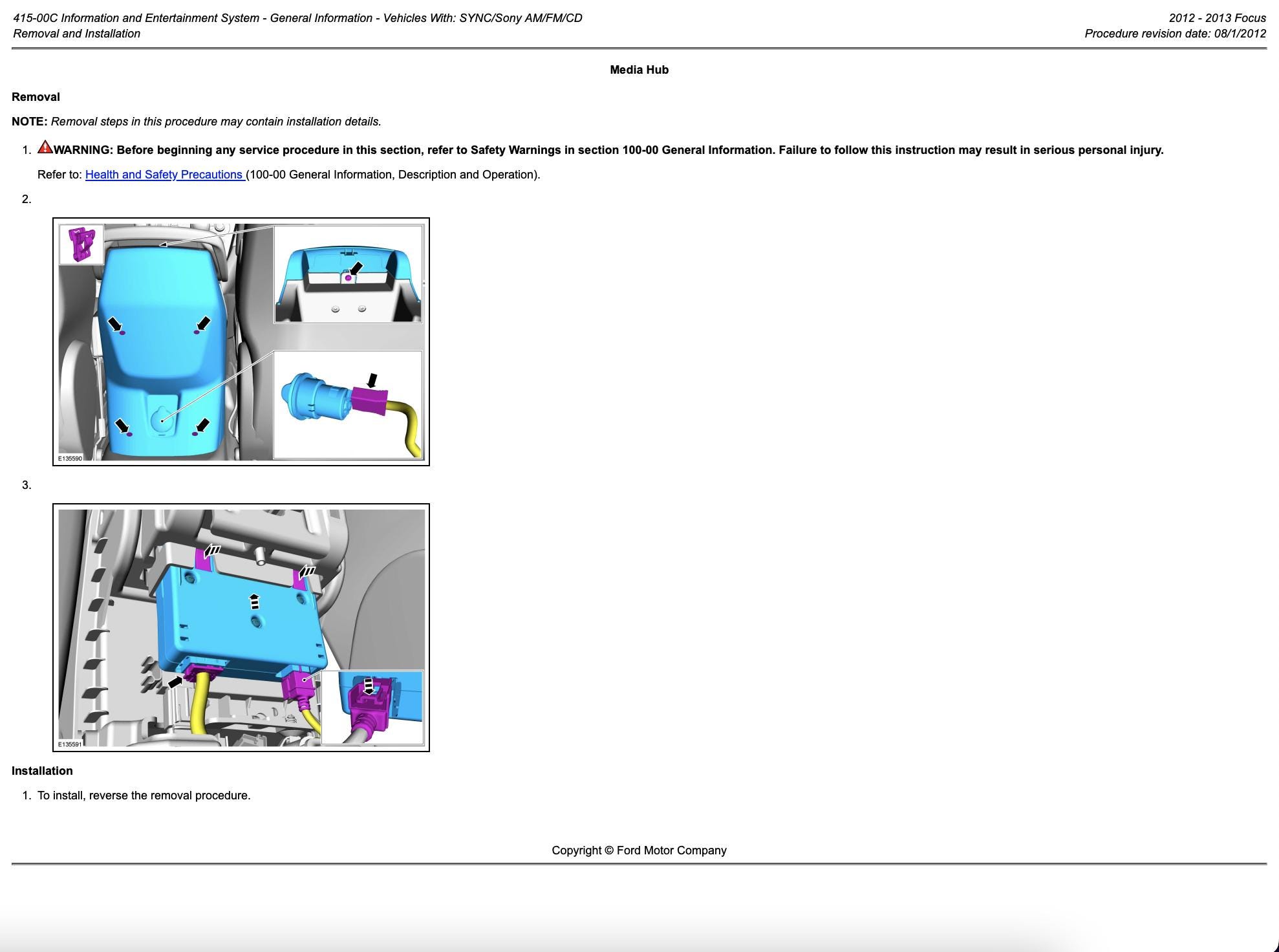 415-00C Information and Entertainment System - General Information - Vehicles With: SYNC/Sony AM/FM/CD
Removal and Installation

2012 - 2013 Focus
Procedure revision date: 08/1/2012

Media Hub

Removal

NOTE: Removal steps in this procedure may contain installation details.

1. WARNING: Before beginning any service procedure in this section, refer to Safety Warnings in section 100-00 General Information. Failure to follow this instruction may result in serious personal injury.

Refer to: Health and Safety Precautions (100-00 General Information, Description and Operation).

2.

E135590

3.

E135591

Installation

1. To install, reverse the removal procedure.

Copyright © Ford Motor Company