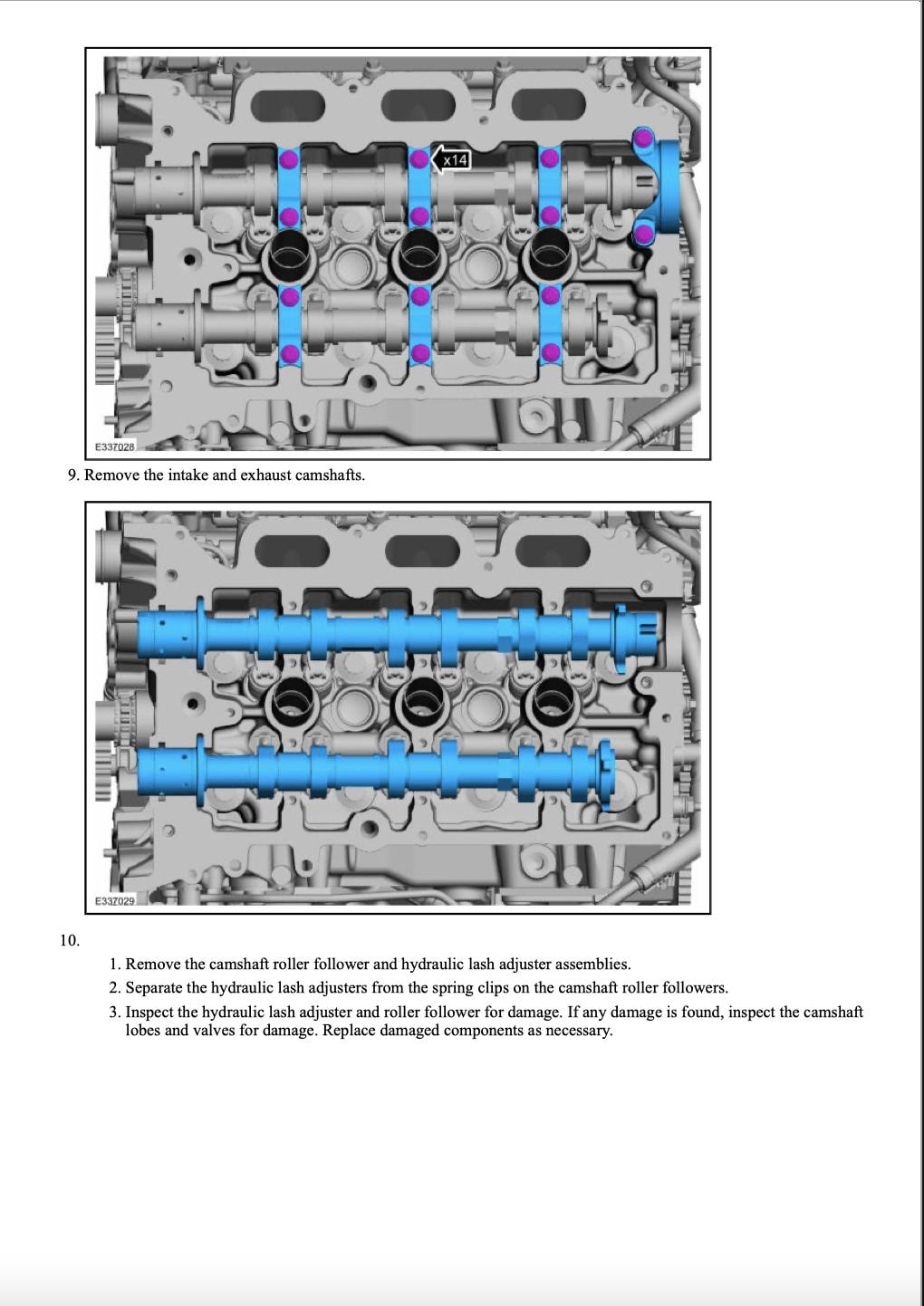 x14

E337028

9. Remove the intake and exhaust camshafts.

E337029

10.

1. Remove the camshaft roller follower and hydraulic lash adjuster assemblies.
2. Separate the hydraulic lash adjusters from the spring clips on the camshaft roller followers.
3. Inspect the hydraulic lash adjuster and roller follower for damage. If any damage is found, inspect the camshaft lobes and valves for damage. Replace damaged components as necessary.