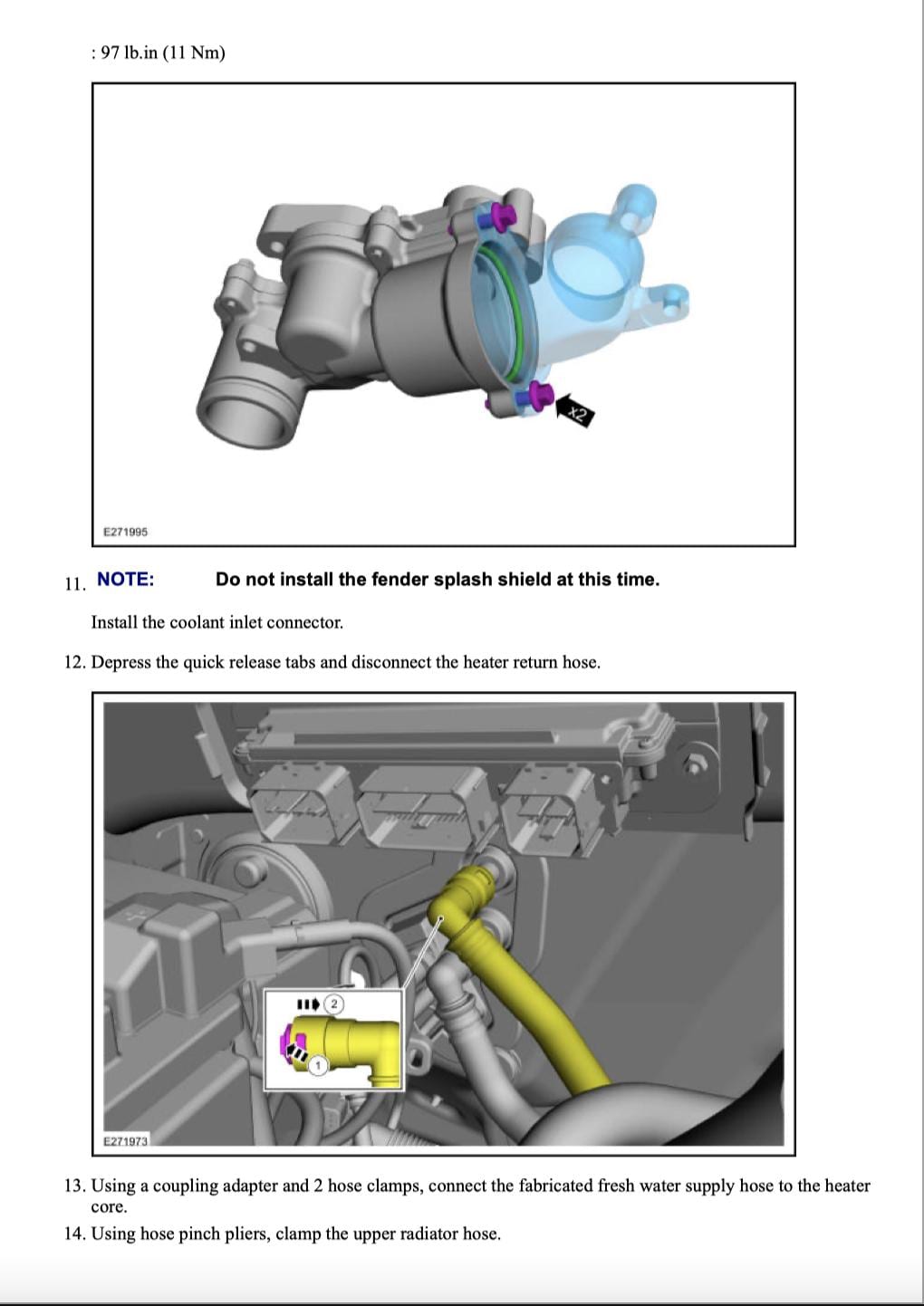 : 97 lb.in (11 Nm)

x2

E271995

11. NOTE: Do not install the fender splash shield at this time.

Install the coolant inlet connector.

12. Depress the quick release tabs and disconnect the heater return hose.

2

1

E271973

13. Using a coupling adapter and 2 hose clamps, connect the fabricated fresh water supply hose to the heater core.

14. Using hose pinch pliers, clamp the upper radiator hose.