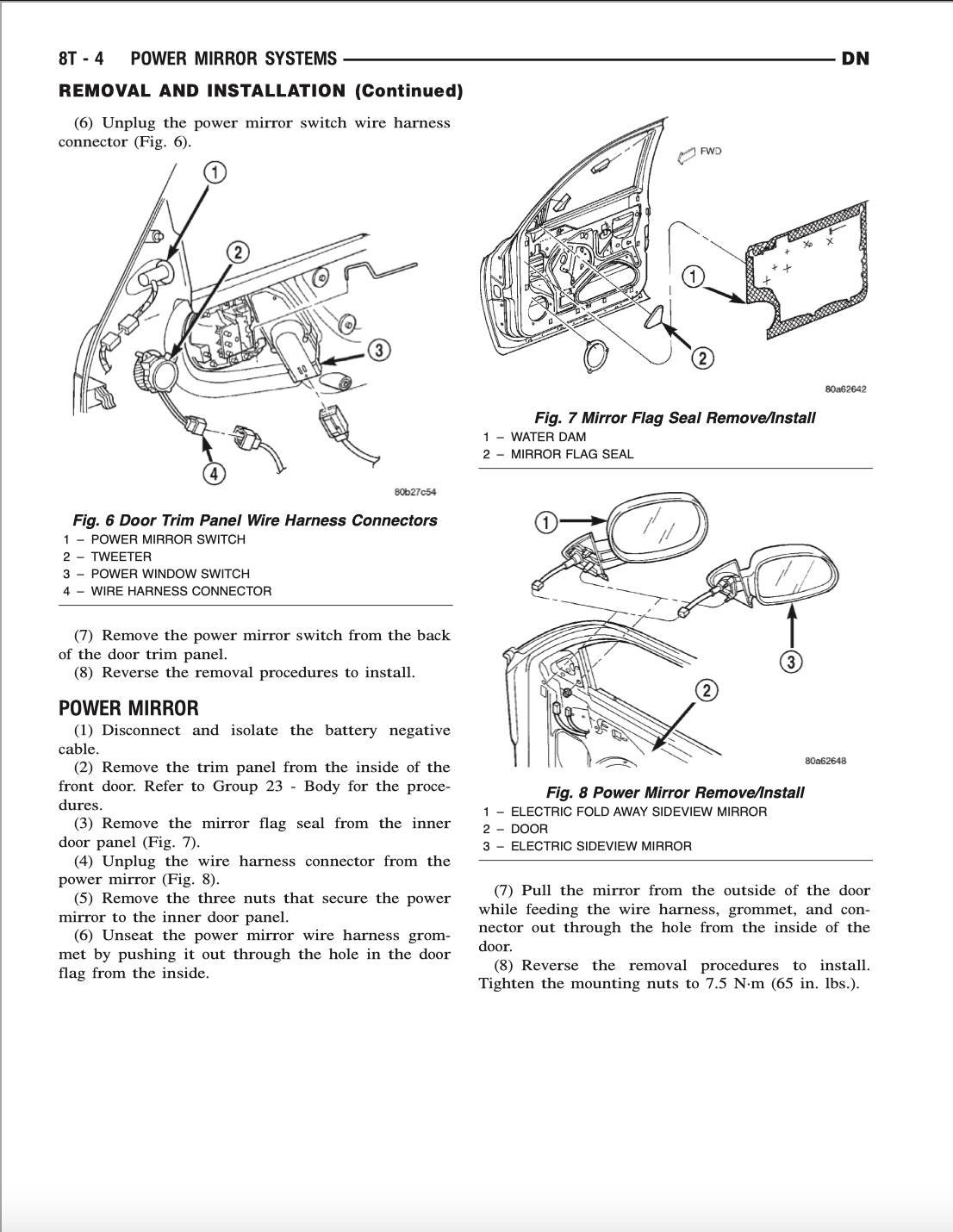 8T - 4 POWER MIRROR SYSTEMS DN

REMOVAL AND INSTALLATION (Continued)

(6) Unplug the power mirror switch wire harness connector (Fig. 6).

1

2

3

4

80b27c54

Fig. 6 Door Trim Panel Wire Harness Connectors
1 – POWER MIRROR SWITCH
2 – TWEETER
3 – POWER WINDOW SWITCH
4 – WIRE HARNESS CONNECTOR

(7) Remove the power mirror switch from the back of the door trim panel.
(8) Reverse the removal procedures to install.

POWER MIRROR

(1) Disconnect and isolate the battery negative cable.
(2) Remove the trim panel from the inside of the front door. Refer to Group 23 - Body for the procedures.
(3) Remove the mirror flag seal from the inner door panel (Fig. 7).
(4) Unplug the wire harness connector from the power mirror (Fig. 8).
(5) Remove the three nuts that secure the power mirror to the inner door panel.
(6) Unseat the power mirror wire harness grommet by pushing it out through the hole in the door flag from the inside.

FWD

1

2

80a62642

Fig. 7 Mirror Flag Seal Remove/Install
1 – WATER DAM
2 – MIRROR FLAG SEAL

1

2

3

80a62648

Fig. 8 Power Mirror Remove/Install
1 – ELECTRIC FOLD AWAY SIDEVIEW MIRROR
2 – DOOR
3 – ELECTRIC SIDEVIEW MIRROR

(7) Pull the mirror from the outside of the door while feeding the wire harness, grommet, and connector out through the hole from the inside of the door.
(8) Reverse the removal procedures to install. Tighten the mounting nuts to 7.5 N·m (65 in. lbs.).