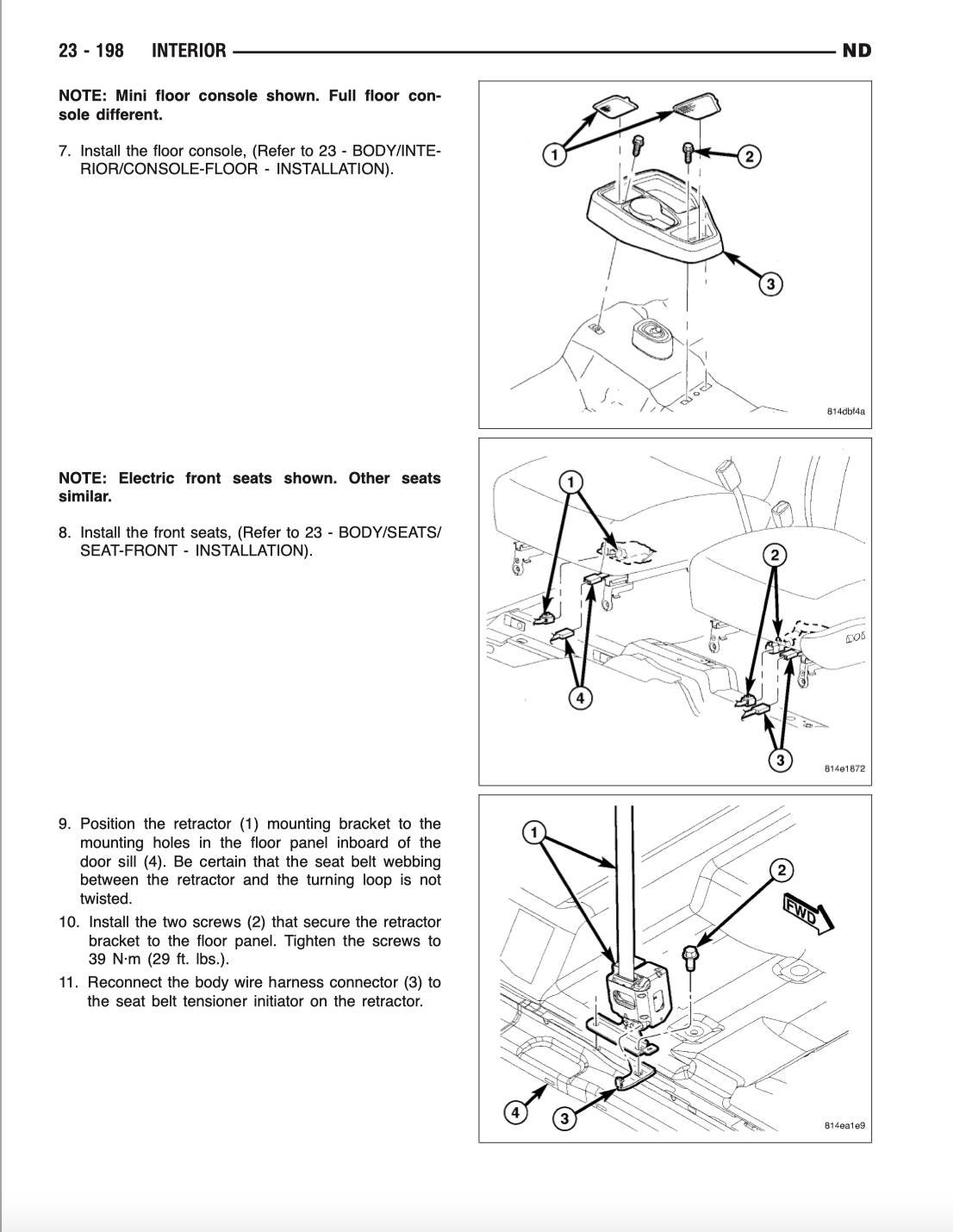 23 - 198 INTERIOR ND

NOTE: Mini floor console shown. Full floor console different.

7. Install the floor console, (Refer to 23 - BODY/INTERIOR/CONSOLE-FLOOR - INSTALLATION).

1
2
3
814dbf4a

NOTE: Electric front seats shown. Other seats similar.

8. Install the front seats, (Refer to 23 - BODY/SEATS/SEAT-FRONT - INSTALLATION).

1
2
4
3
814e1872

9. Position the retractor (1) mounting bracket to the mounting holes in the floor panel inboard of the door sill (4). Be certain that the seat belt webbing between the retractor and the turning loop is not twisted.

10. Install the two screws (2) that secure the retractor bracket to the floor panel. Tighten the screws to 39 N·m (29 ft. lbs.).

11. Reconnect the body wire harness connector (3) to the seat belt tensioner initiator on the retractor.

1
2
FWD
4
3
814ea1e9