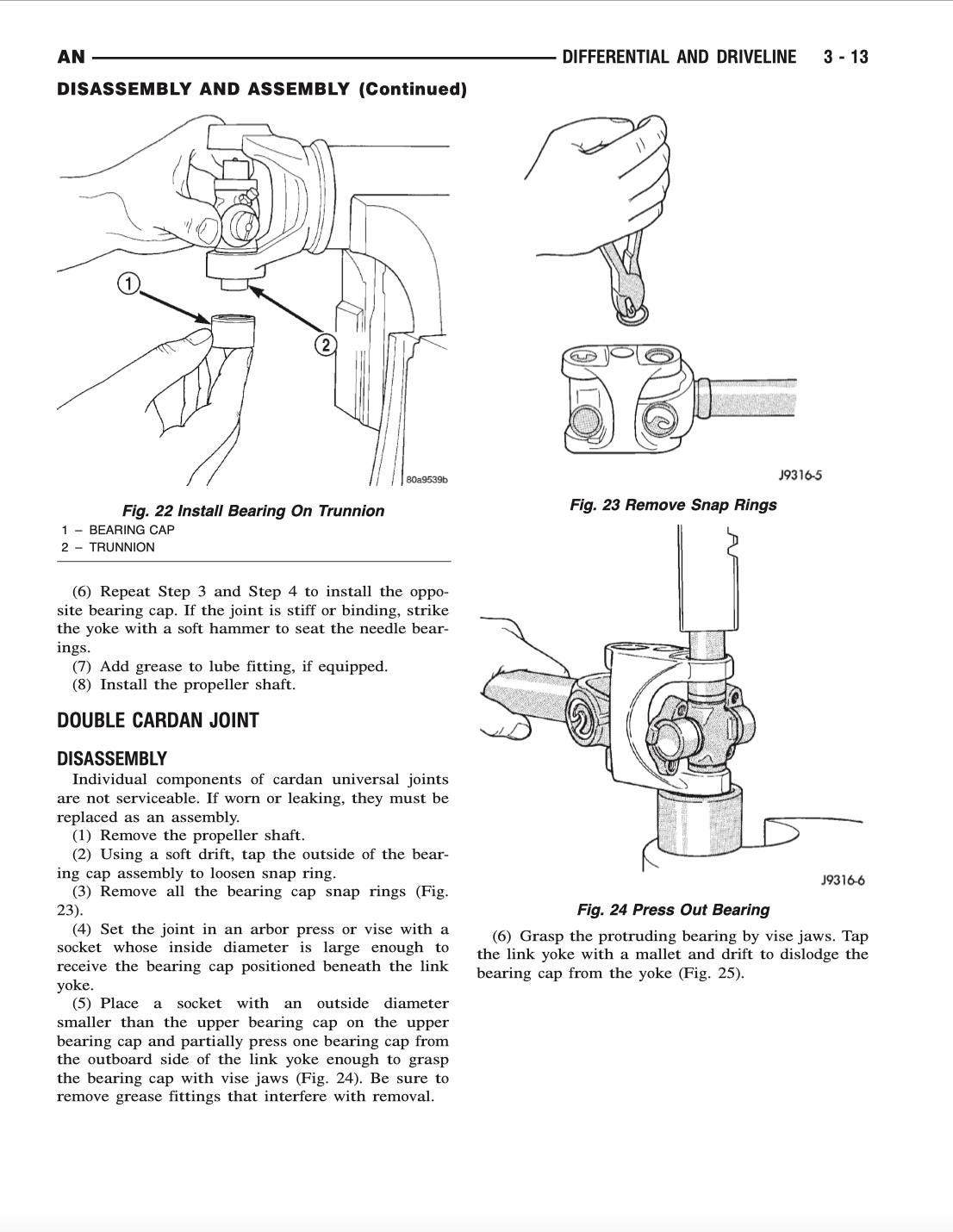 AN DIFFERENTIAL AND DRIVELINE 3 - 13

DISASSEMBLY AND ASSEMBLY (Continued)

1

2

80a9539b

Fig. 22 Install Bearing On Trunnion
1 – BEARING CAP
2 – TRUNNION

(6) Repeat Step 3 and Step 4 to install the opposite bearing cap. If the joint is stiff or binding, strike the yoke with a soft hammer to seat the needle bearings.
(7) Add grease to lube fitting, if equipped.
(8) Install the propeller shaft.

DOUBLE CARDAN JOINT

DISASSEMBLY

Individual components of cardan universal joints are not serviceable. If worn or leaking, they must be replaced as an assembly.
(1) Remove the propeller shaft.
(2) Using a soft drift, tap the outside of the bearing cap assembly to loosen snap ring.
(3) Remove all the bearing cap snap rings (Fig. 23).
(4) Set the joint in an arbor press or vise with a socket whose inside diameter is large enough to receive the bearing cap positioned beneath the link yoke.
(5) Place a socket with an outside diameter smaller than the upper bearing cap on the upper bearing cap and partially press one bearing cap from the outboard side of the link yoke enough to grasp the bearing cap with vise jaws (Fig. 24). Be sure to remove grease fittings that interfere with removal.

J9316-5

Fig. 23 Remove Snap Rings

J9316-6

Fig. 24 Press Out Bearing

(6) Grasp the protruding bearing by vise jaws. Tap the link yoke with a mallet and drift to dislodge the bearing cap from the yoke (Fig. 25).