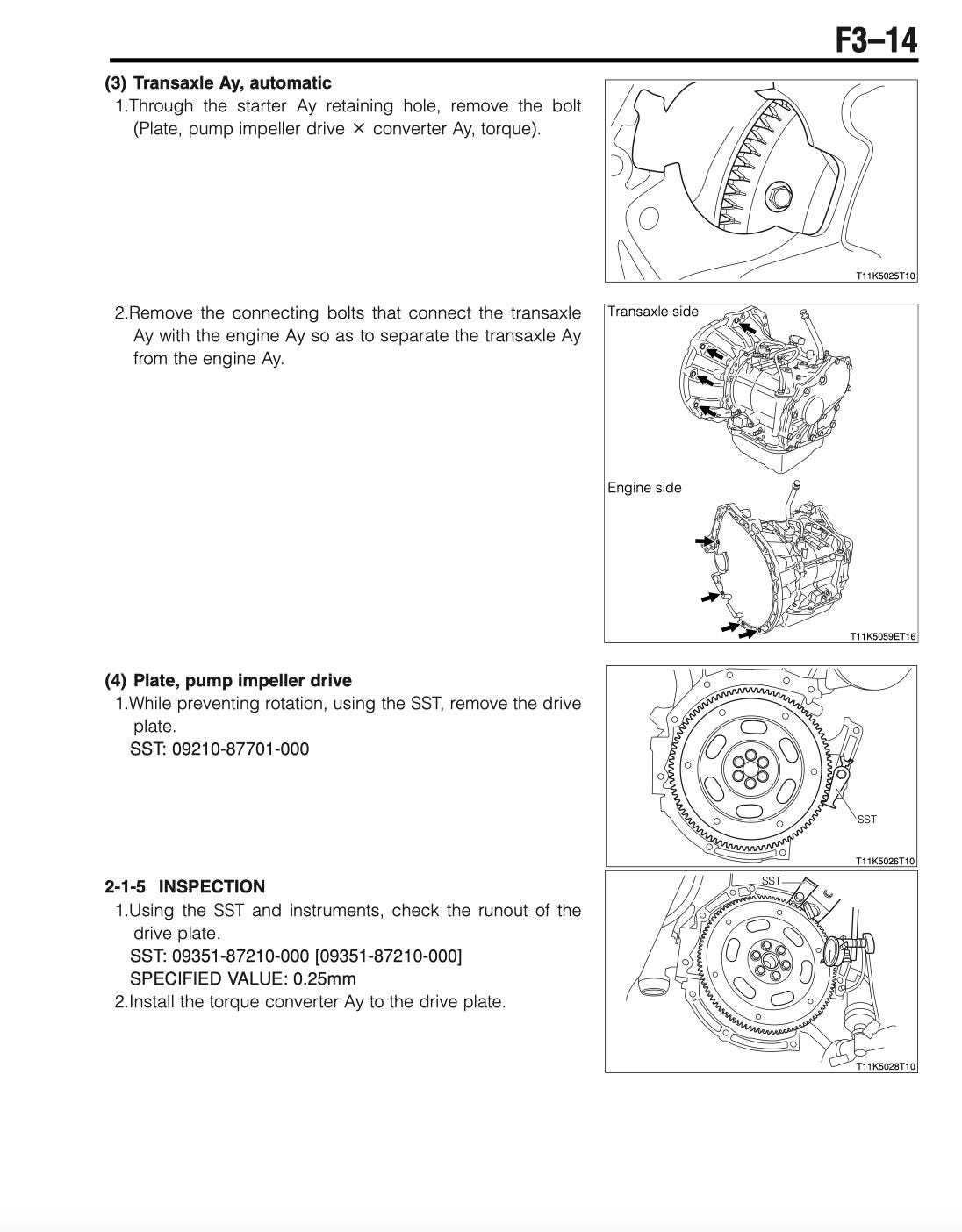 F3–14

(3) Transaxle Ay, automatic

1.Through the starter Ay retaining hole, remove the bolt (Plate, pump impeller drive × converter Ay, torque).

T11K5025T10

2.Remove the connecting bolts that connect the transaxle Ay with the engine Ay so as to separate the transaxle Ay from the engine Ay.

Transaxle side

Engine side

T11K5059ET16

(4) Plate, pump impeller drive

1.While preventing rotation, using the SST, remove the drive plate.

SST: 09210-87701-000

SST

T11K5026T10

2-1-5 INSPECTION

1.Using the SST and instruments, check the runout of the drive plate.

SST: 09351-87210-000 [09351-87210-000]

SPECIFIED VALUE: 0.25mm

2.Install the torque converter Ay to the drive plate.

SST

T11K5028T10