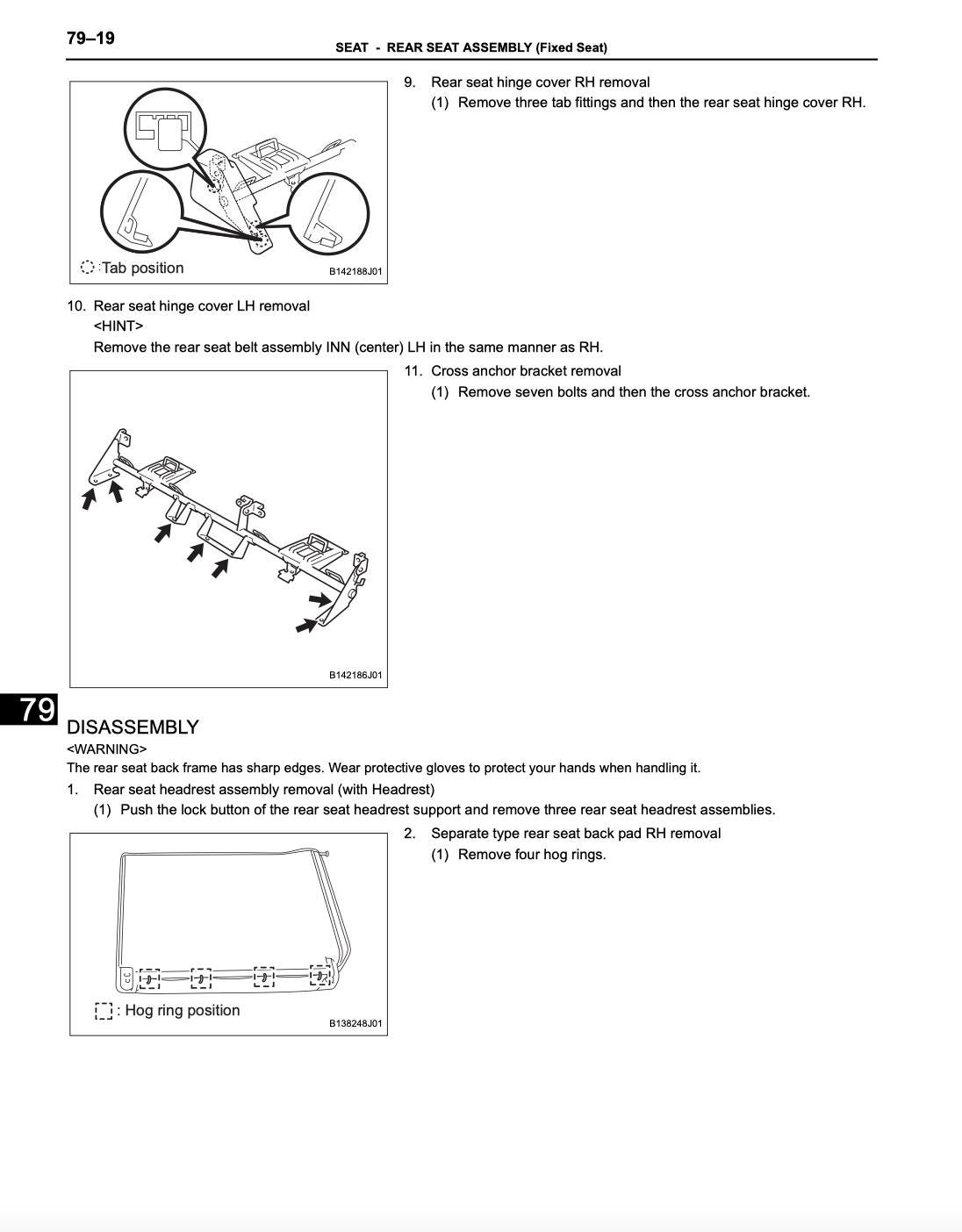 79–19

SEAT - REAR SEAT ASSEMBLY (Fixed Seat)

:Tab position

B142188J01

9. Rear seat hinge cover RH removal

(1) Remove three tab fittings and then the rear seat hinge cover RH.

10. Rear seat hinge cover LH removal

<HINT>

Remove the rear seat belt assembly INN (center) LH in the same manner as RH.

B142186J01

11. Cross anchor bracket removal

(1) Remove seven bolts and then the cross anchor bracket.

79

DISASSEMBLY

<WARNING>

The rear seat back frame has sharp edges. Wear protective gloves to protect your hands when handling it.

1. Rear seat headrest assembly removal (with Headrest)

(1) Push the lock button of the rear seat headrest support and remove three rear seat headrest assemblies.

: Hog ring position

B138248J01

2. Separate type rear seat back pad RH removal

(1) Remove four hog rings.