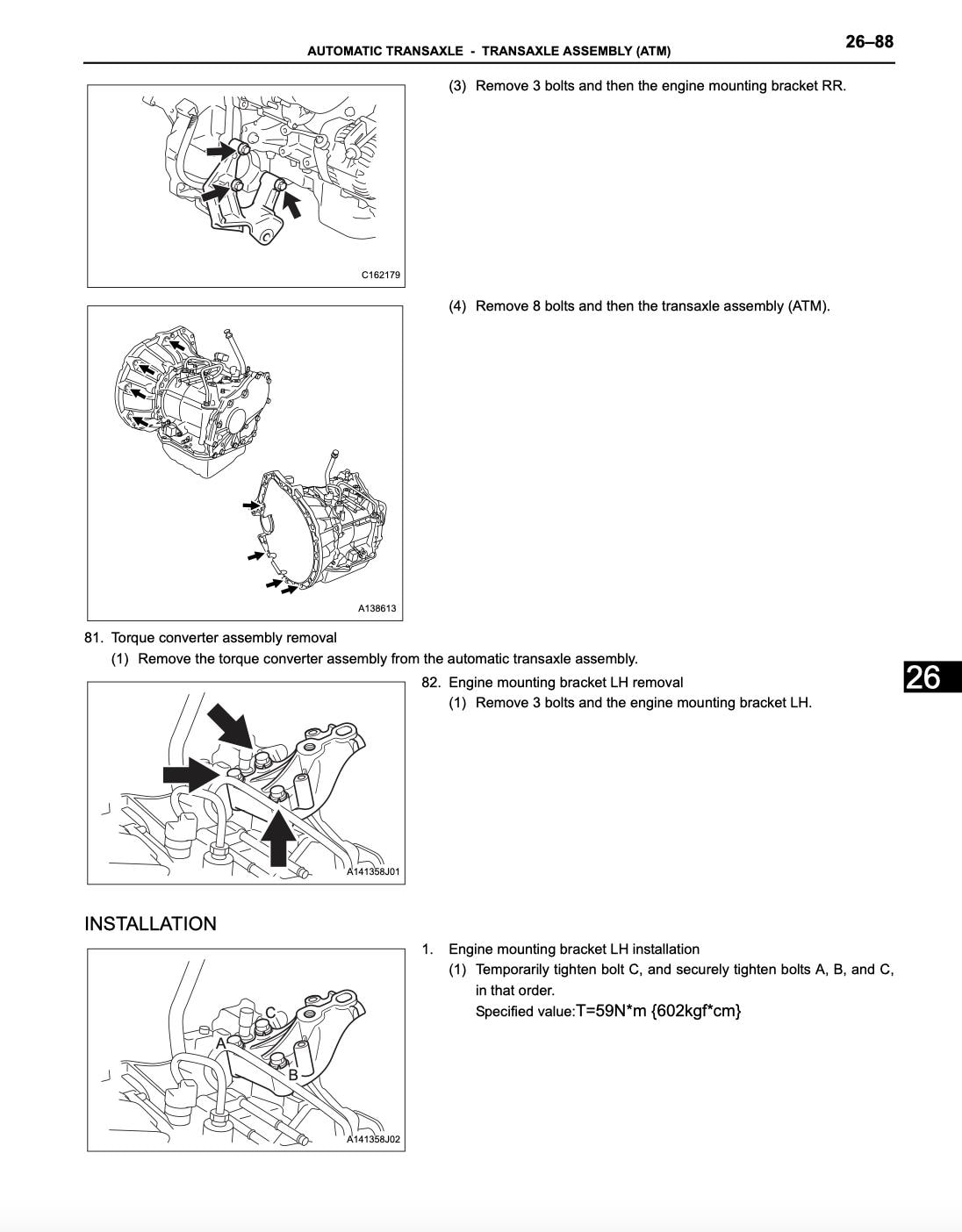 AUTOMATIC TRANSAXLE - TRANSAXLE ASSEMBLY (ATM)

26–88

C162179

(3) Remove 3 bolts and then the engine mounting bracket RR.

A138613

(4) Remove 8 bolts and then the transaxle assembly (ATM).

81. Torque converter assembly removal

(1) Remove the torque converter assembly from the automatic transaxle assembly.

A141358J01

82. Engine mounting bracket LH removal

(1) Remove 3 bolts and the engine mounting bracket LH.

26

INSTALLATION

C
A
B
A141358J02

1. Engine mounting bracket LH installation

(1) Temporarily tighten bolt C, and securely tighten bolts A, B, and C, in that order.

Specified value:T=59N*m {602kgf*cm}