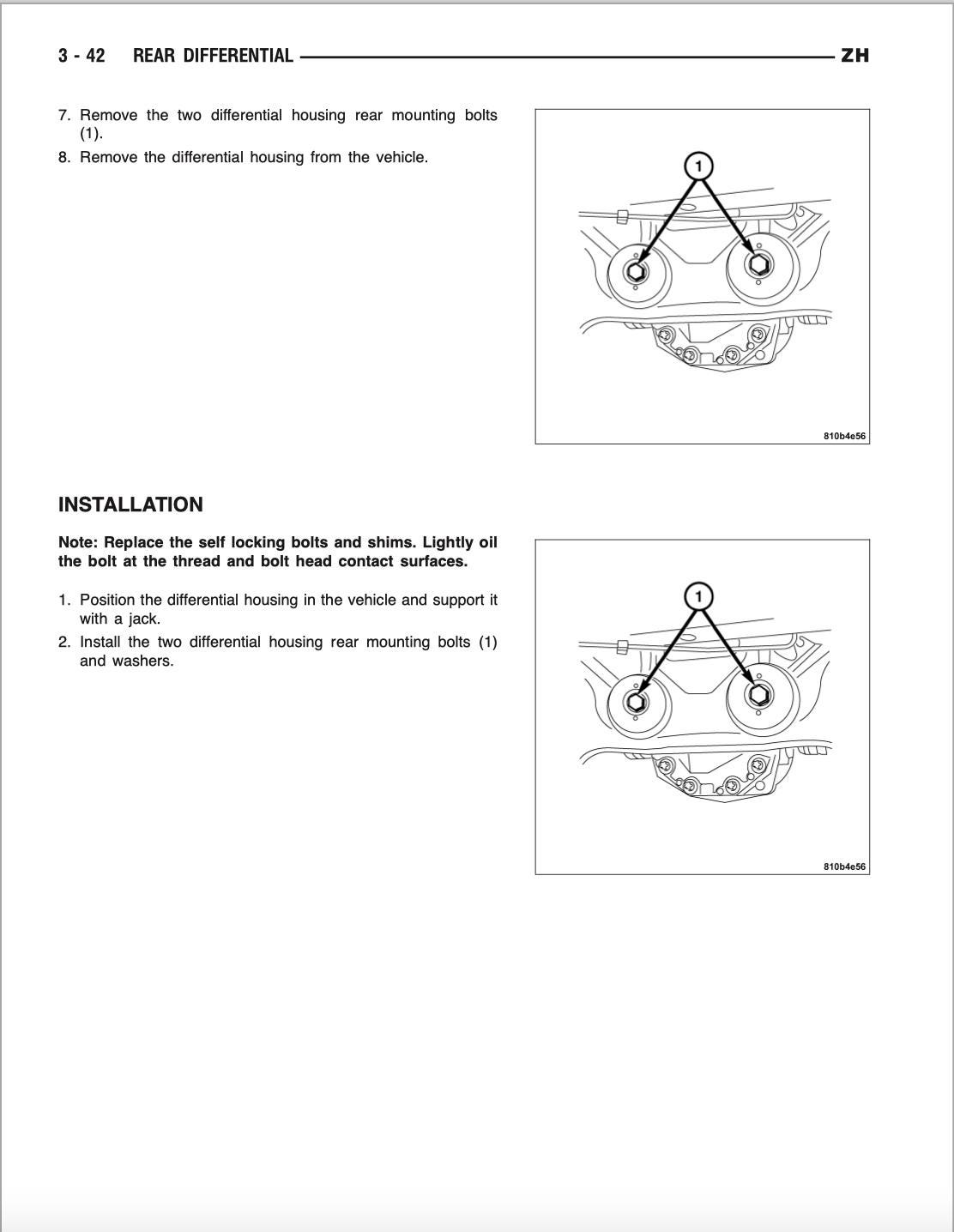 3 - 42 REAR DIFFERENTIAL ZH

7. Remove the two differential housing rear mounting bolts (1).
8. Remove the differential housing from the vehicle.

1

810b4e56

INSTALLATION

Note: Replace the self locking bolts and shims. Lightly oil the bolt at the thread and bolt head contact surfaces.

1. Position the differential housing in the vehicle and support it with a jack.
2. Install the two differential housing rear mounting bolts (1) and washers.

1

810b4e56