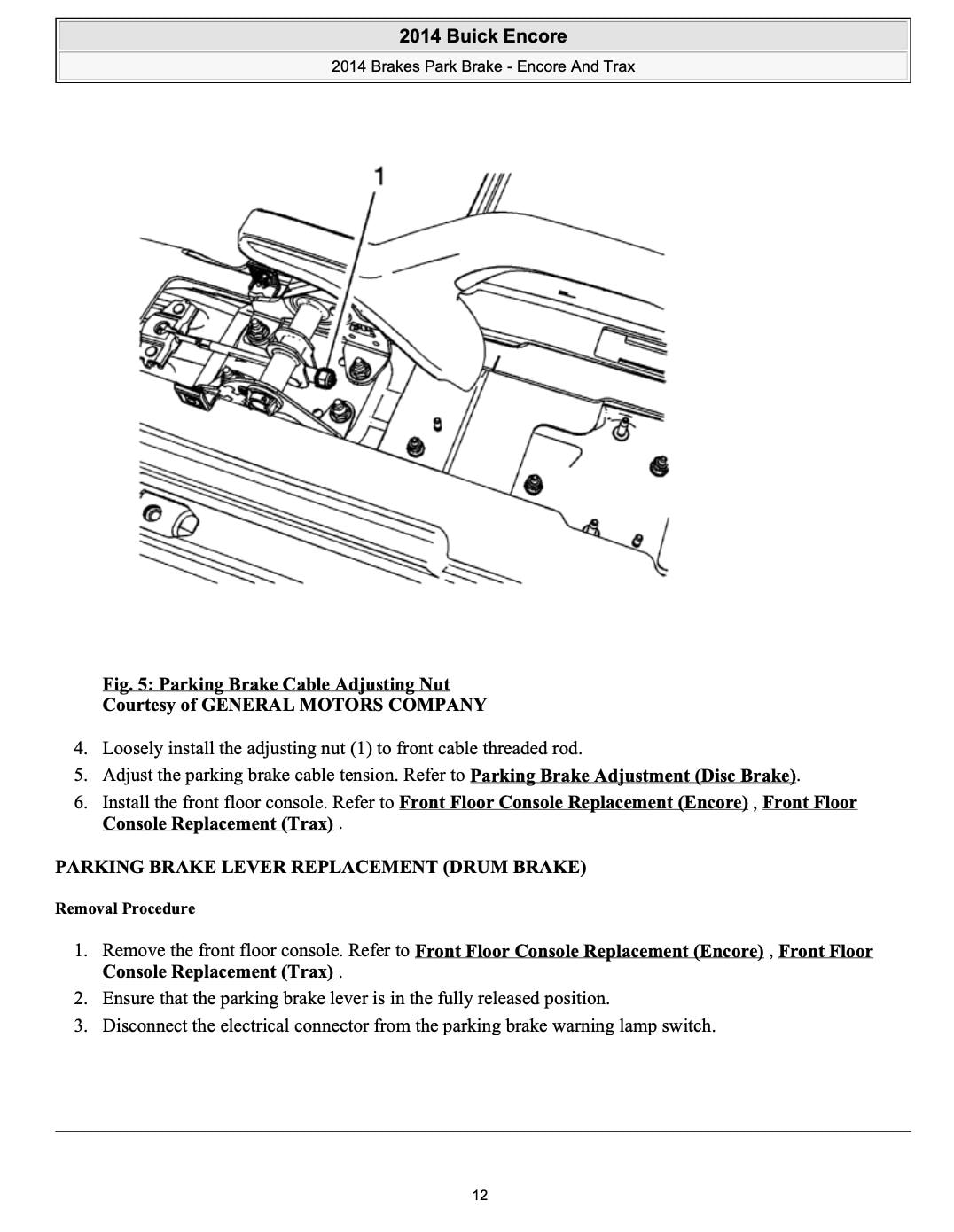 2014 Buick Encore

2014 Brakes Park Brake - Encore And Trax

1

Fig. 5: Parking Brake Cable Adjusting Nut
Courtesy of GENERAL MOTORS COMPANY

4. Loosely install the adjusting nut (1) to front cable threaded rod.
5. Adjust the parking brake cable tension. Refer to Parking Brake Adjustment (Disc Brake).
6. Install the front floor console. Refer to Front Floor Console Replacement (Encore) , Front Floor Console Replacement (Trax) .

PARKING BRAKE LEVER REPLACEMENT (DRUM BRAKE)

Removal Procedure

1. Remove the front floor console. Refer to Front Floor Console Replacement (Encore) , Front Floor Console Replacement (Trax) .
2. Ensure that the parking brake lever is in the fully released position.
3. Disconnect the electrical connector from the parking brake warning lamp switch.

12