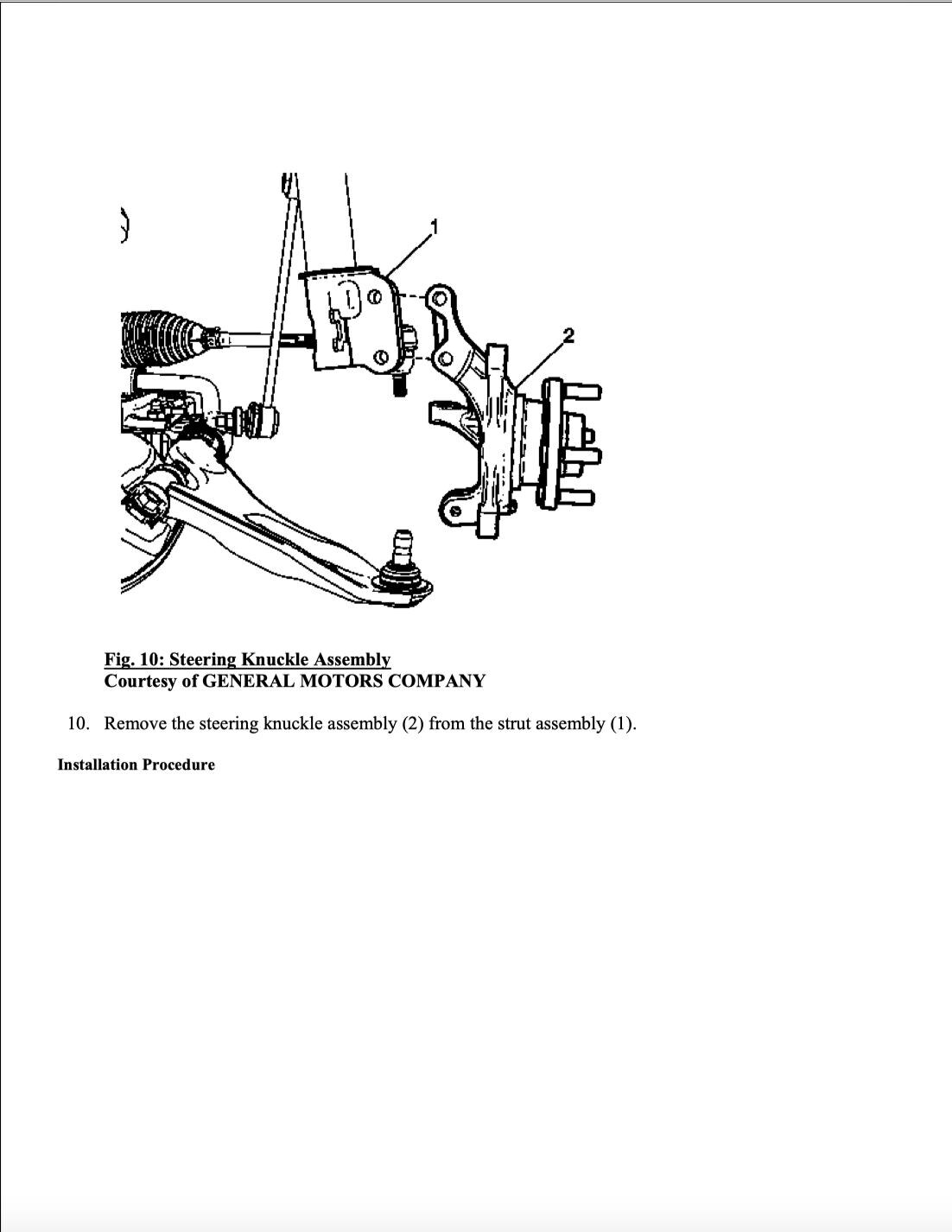 1

2

Fig. 10: Steering Knuckle Assembly
Courtesy of GENERAL MOTORS COMPANY

10. Remove the steering knuckle assembly (2) from the strut assembly (1).

Installation Procedure