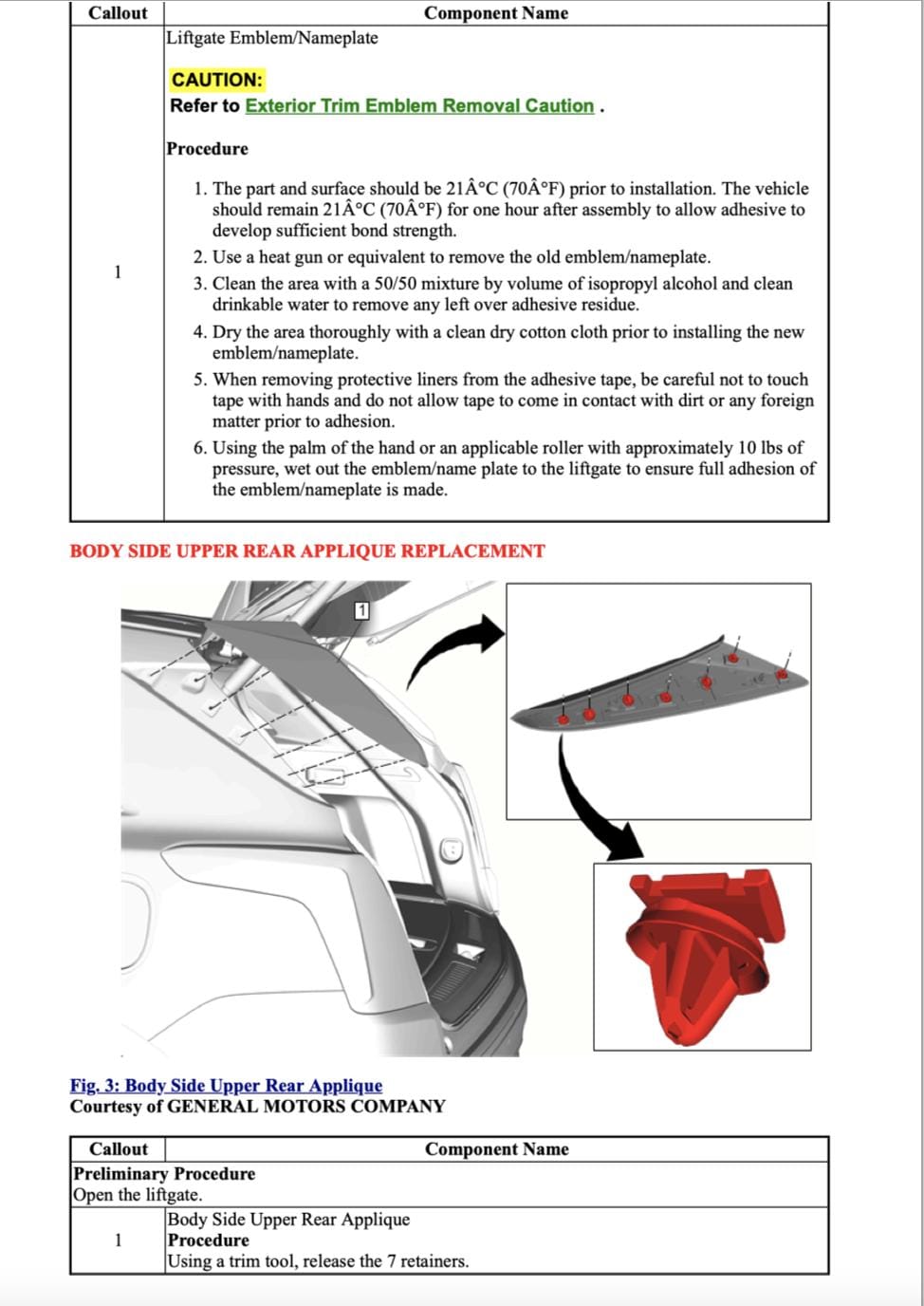 | Callout | Component Name |
|---|---|
| 1 | Liftgate Emblem/Nameplate<br><br>CAUTION:<br>Refer to Exterior Trim Emblem Removal Caution .<br><br>Procedure<br><br>1. The part and surface should be 21Â°C (70Â°F) prior to installation. The vehicle should remain 21Â°C (70Â°F) for one hour after assembly to allow adhesive to develop sufficient bond strength.<br>2. Use a heat gun or equivalent to remove the old emblem/nameplate.<br>3. Clean the area with a 50/50 mixture by volume of isopropyl alcohol and clean drinkable water to remove any left over adhesive residue.<br>4. Dry the area thoroughly with a clean dry cotton cloth prior to installing the new emblem/nameplate.<br>5. When removing protective liners from the adhesive tape, be careful not to touch tape with hands and do not allow tape to come in contact with dirt or any foreign matter prior to adhesion.<br>6. Using the palm of the hand or an applicable roller with approximately 10 lbs of pressure, wet out the emblem/name plate to the liftgate to ensure full adhesion of the emblem/nameplate is made. |

BODY SIDE UPPER REAR APPLIQUE REPLACEMENT

1

Fig. 3: Body Side Upper Rear Applique
Courtesy of GENERAL MOTORS COMPANY

| Callout | Component Name |
|---|---|
| Preliminary Procedure<br>Open the liftgate. | |
| 1 | Body Side Upper Rear Applique<br>Procedure<br>Using a trim tool, release the 7 retainers. |