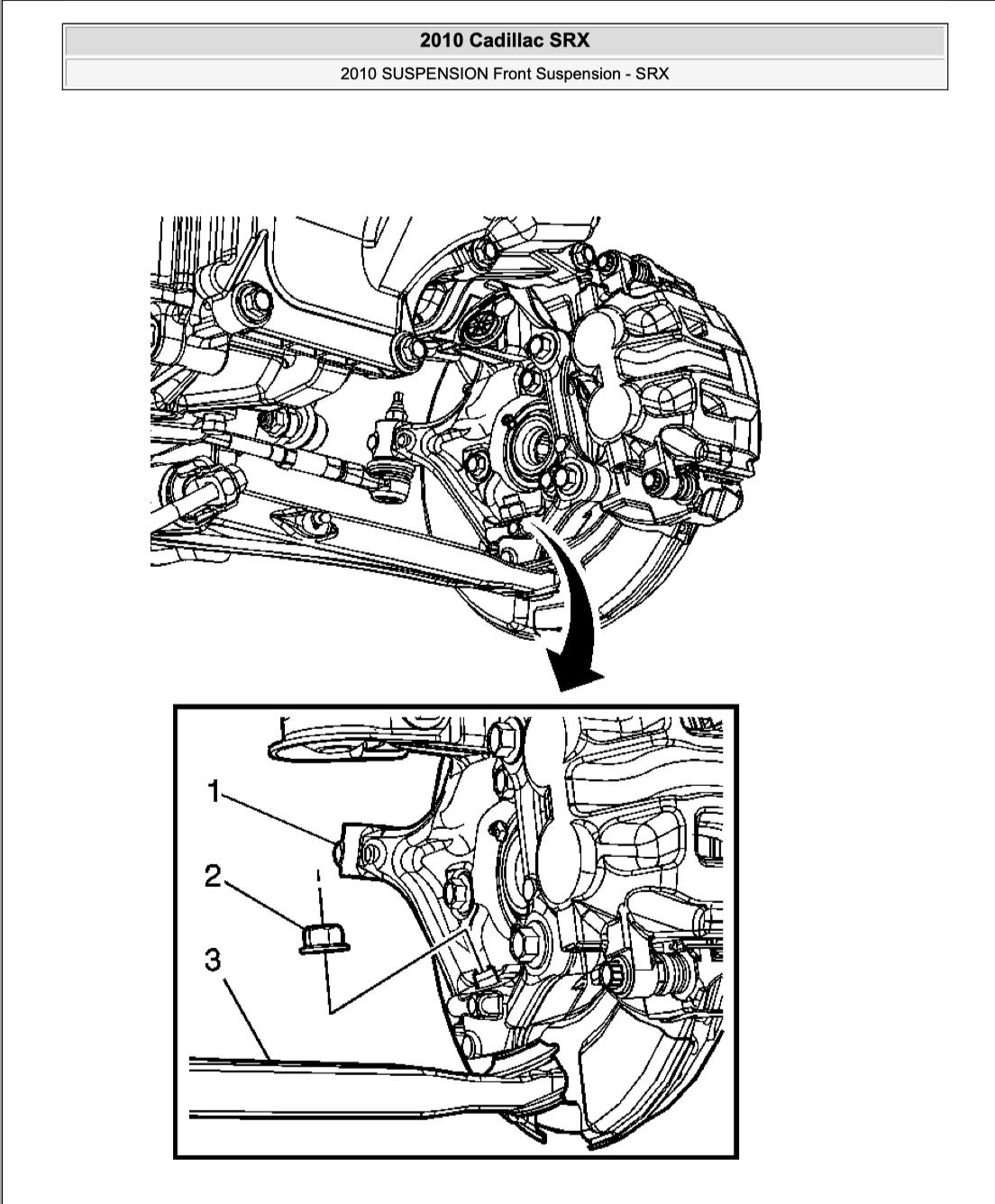 2010 Cadillac SRX

2010 SUSPENSION Front Suspension - SRX

1

2

3