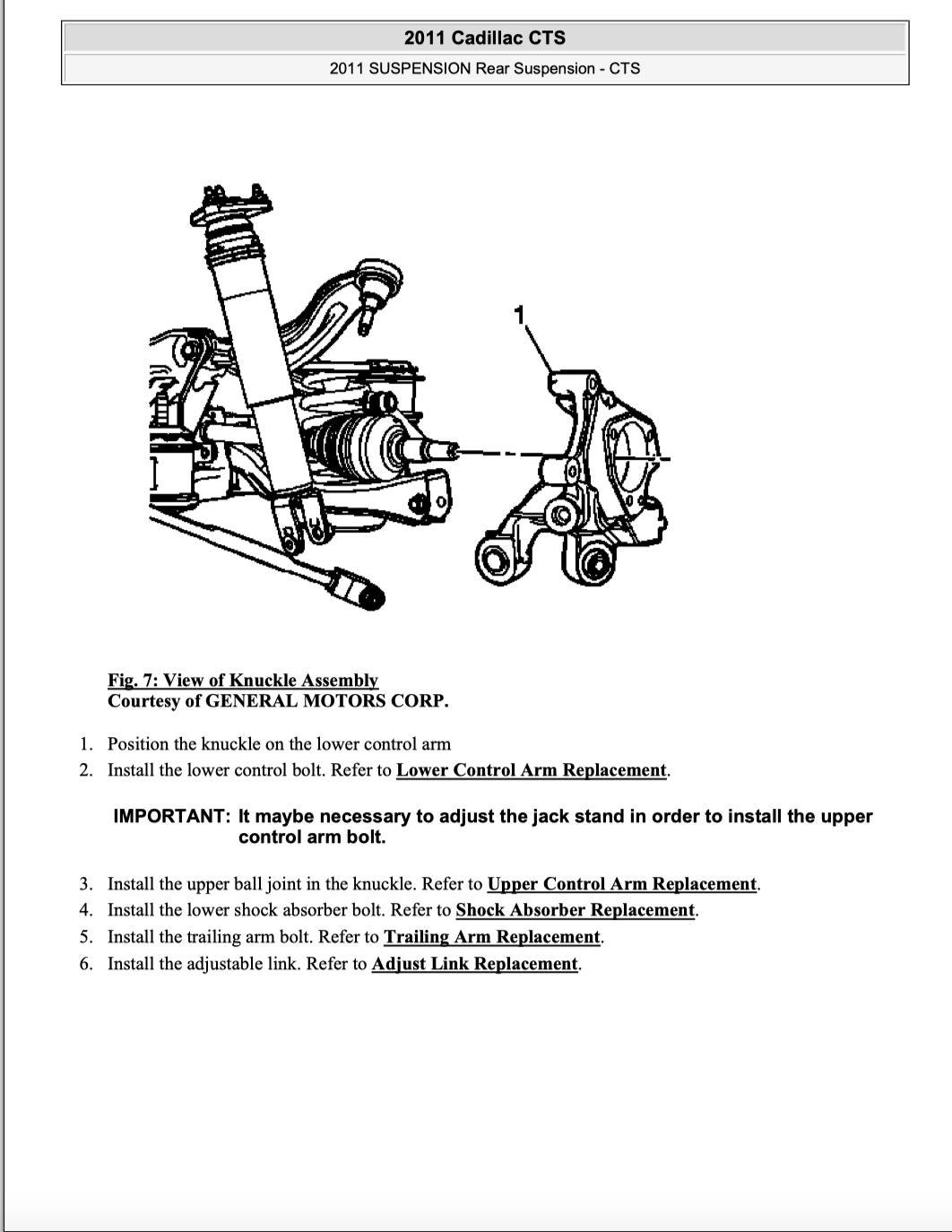 2011 Cadillac CTS

2011 SUSPENSION Rear Suspension - CTS

1

Fig. 7: View of Knuckle Assembly
Courtesy of GENERAL MOTORS CORP.

1. Position the knuckle on the lower control arm
2. Install the lower control bolt. Refer to Lower Control Arm Replacement.

IMPORTANT: It maybe necessary to adjust the jack stand in order to install the upper control arm bolt.

3. Install the upper ball joint in the knuckle. Refer to Upper Control Arm Replacement.
4. Install the lower shock absorber bolt. Refer to Shock Absorber Replacement.
5. Install the trailing arm bolt. Refer to Trailing Arm Replacement.
6. Install the adjustable link. Refer to Adjust Link Replacement.