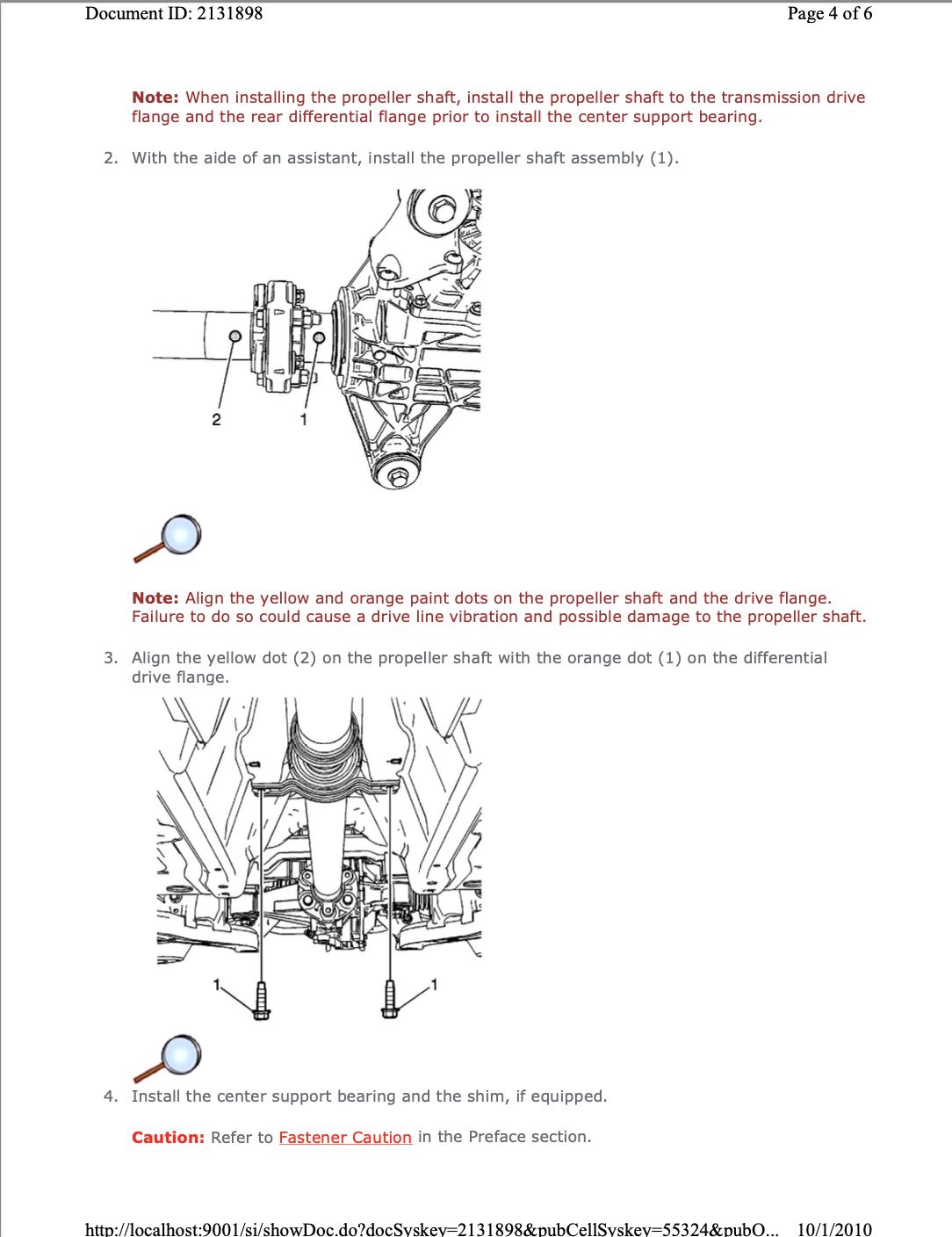 Document ID: 2131898

Page 4 of 6

Note: When installing the propeller shaft, install the propeller shaft to the transmission drive flange and the rear differential flange prior to install the center support bearing.

2. With the aide of an assistant, install the propeller shaft assembly (1).

2
1

Note: Align the yellow and orange paint dots on the propeller shaft and the drive flange. Failure to do so could cause a drive line vibration and possible damage to the propeller shaft.

3. Align the yellow dot (2) on the propeller shaft with the orange dot (1) on the differential drive flange.

1
1

4. Install the center support bearing and the shim, if equipped.

Caution: Refer to Fastener Caution in the Preface section.

http://localhost:9001/si/showDoc.do?docSyskey=2131898&pubCellSyskey=55324&pubO... 10/1/2010