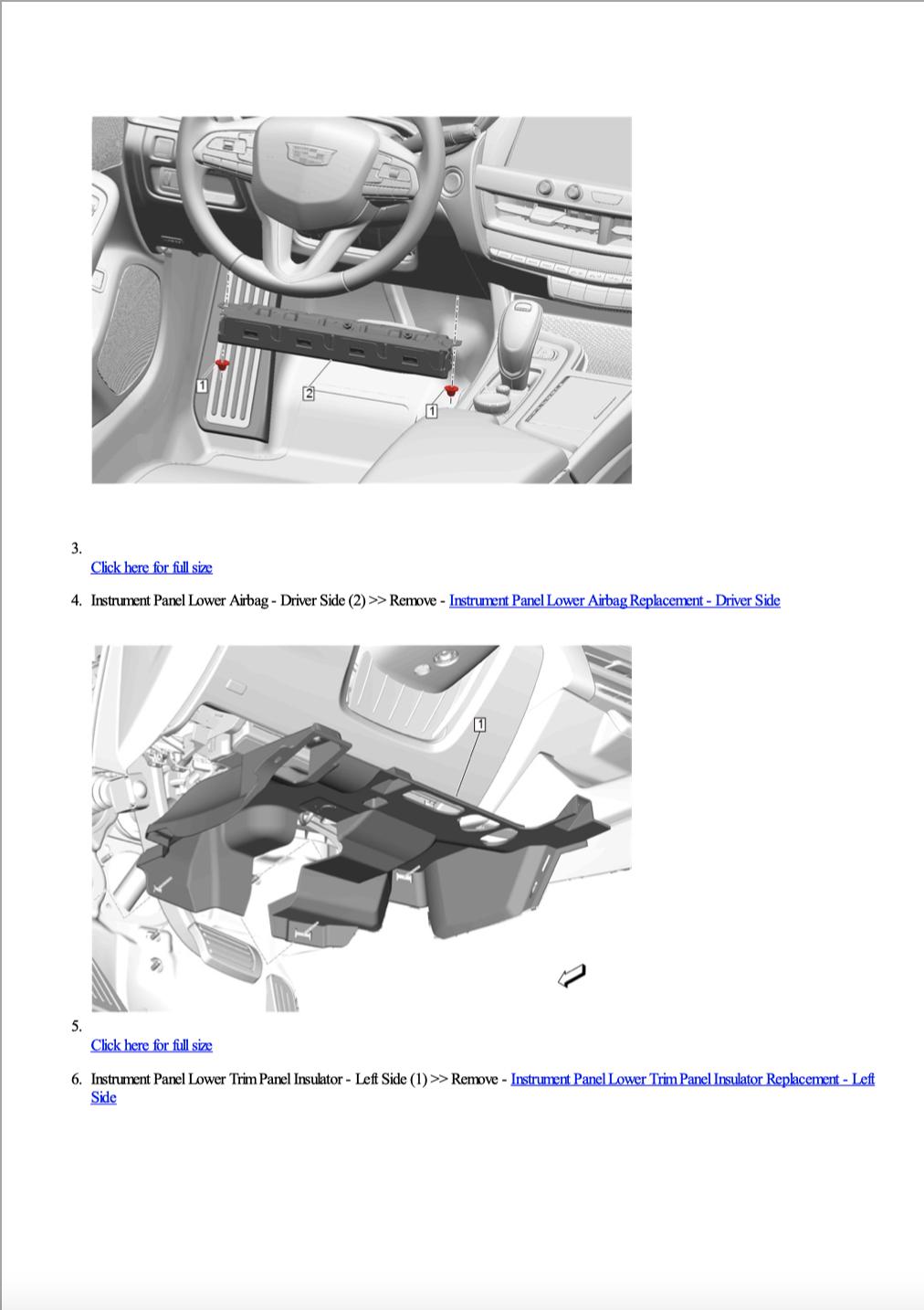 1

2

1

3.
Click here for full size

4. Instrument Panel Lower Airbag - Driver Side (2) >> Remove - Instrument Panel Lower Airbag Replacement - Driver Side

1

5.
Click here for full size

6. Instrument Panel Lower Trim Panel Insulator - Left Side (1) >> Remove - Instrument Panel Lower Trim Panel Insulator Replacement - Left Side