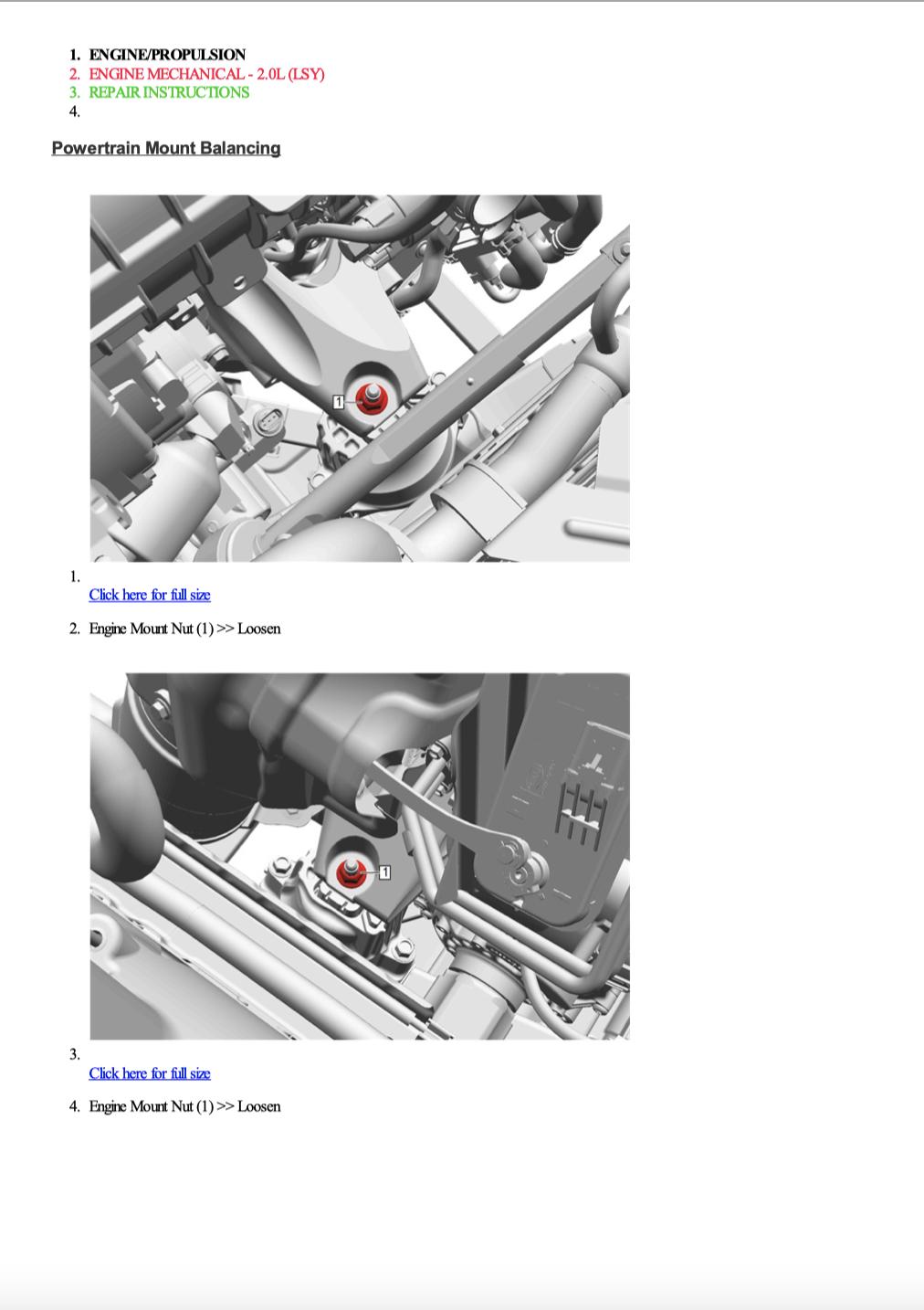 1. ENGINE/PROPULSION
2. ENGINE MECHANICAL - 2.0L (LSY)
3. REPAIR INSTRUCTIONS
4.

Powertrain Mount Balancing

1

1.
Click here for full size

2. Engine Mount Nut (1) >> Loosen

1

3.
Click here for full size

4. Engine Mount Nut (1) >> Loosen