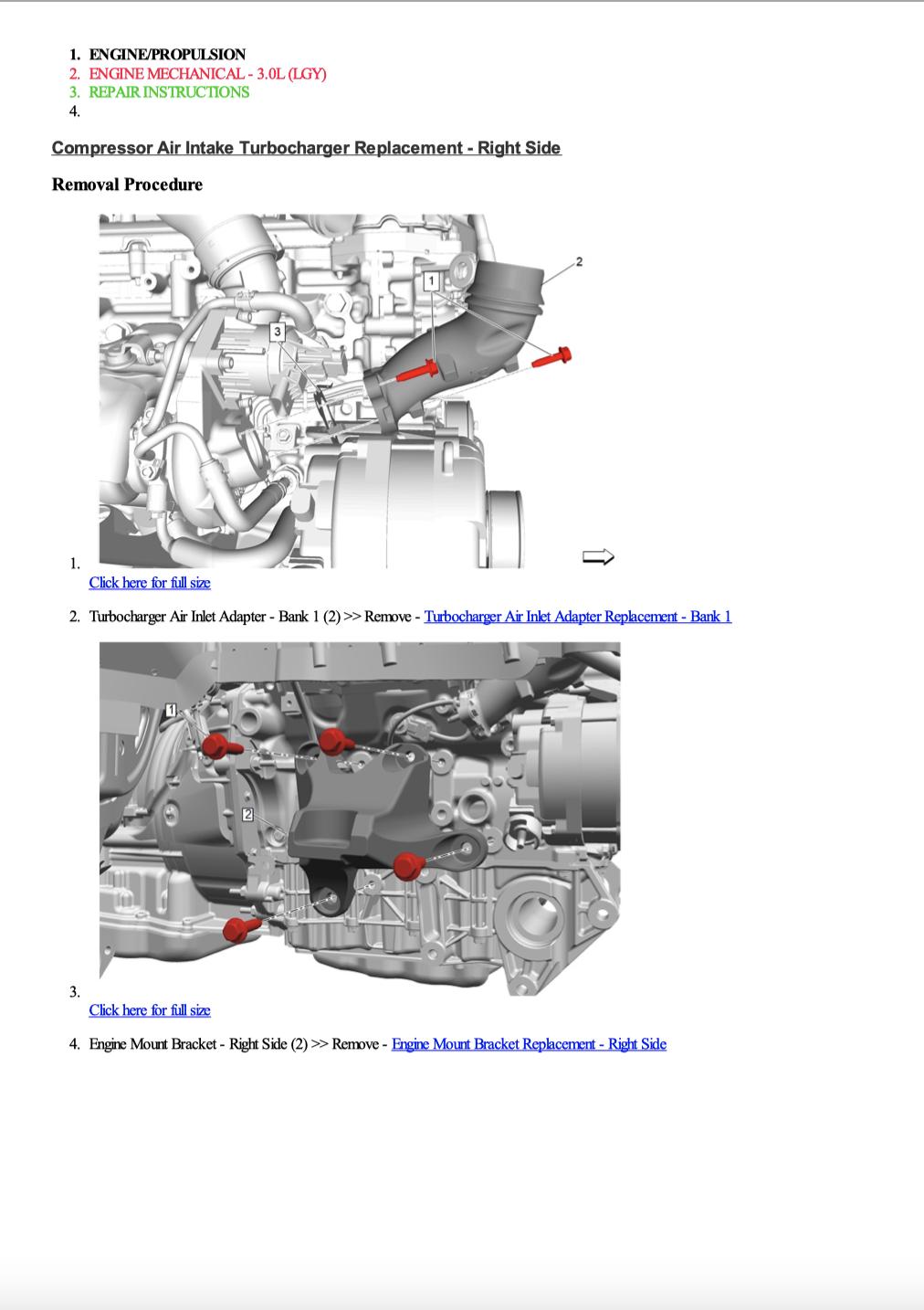 1. ENGINE/PROPULSION
2. ENGINE MECHANICAL - 3.0L (LGY)
3. REPAIR INSTRUCTIONS
4.

Compressor Air Intake Turbocharger Replacement - Right Side

Removal Procedure

2
1
3

1.
Click here for full size

2. Turbocharger Air Inlet Adapter - Bank 1 (2) >> Remove - Turbocharger Air Inlet Adapter Replacement - Bank 1

1
2

3.
Click here for full size

4. Engine Mount Bracket - Right Side (2) >> Remove - Engine Mount Bracket Replacement - Right Side