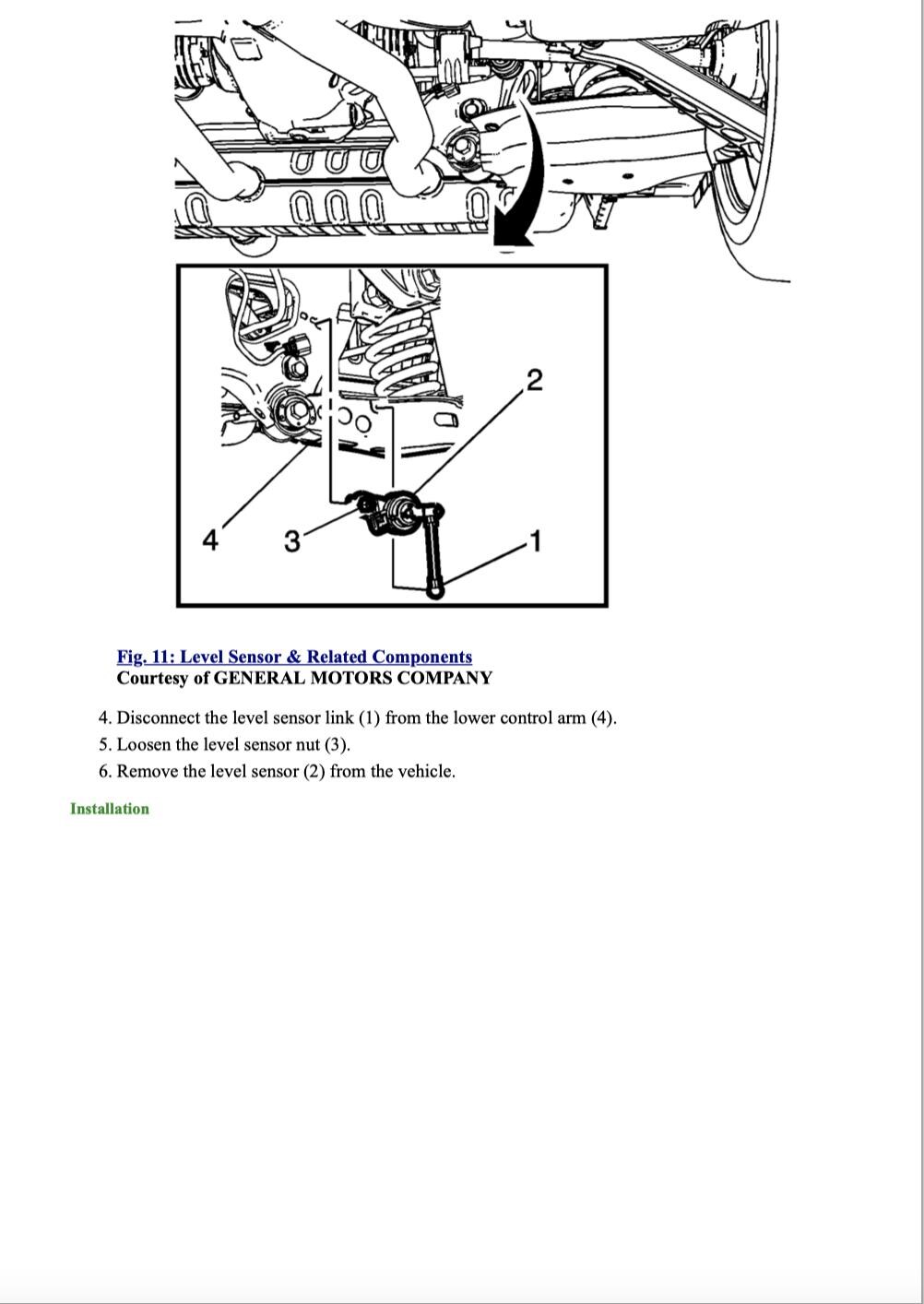 2

4

3

1

Fig. 11: Level Sensor & Related Components
Courtesy of GENERAL MOTORS COMPANY

4. Disconnect the level sensor link (1) from the lower control arm (4).
5. Loosen the level sensor nut (3).
6. Remove the level sensor (2) from the vehicle.

Installation