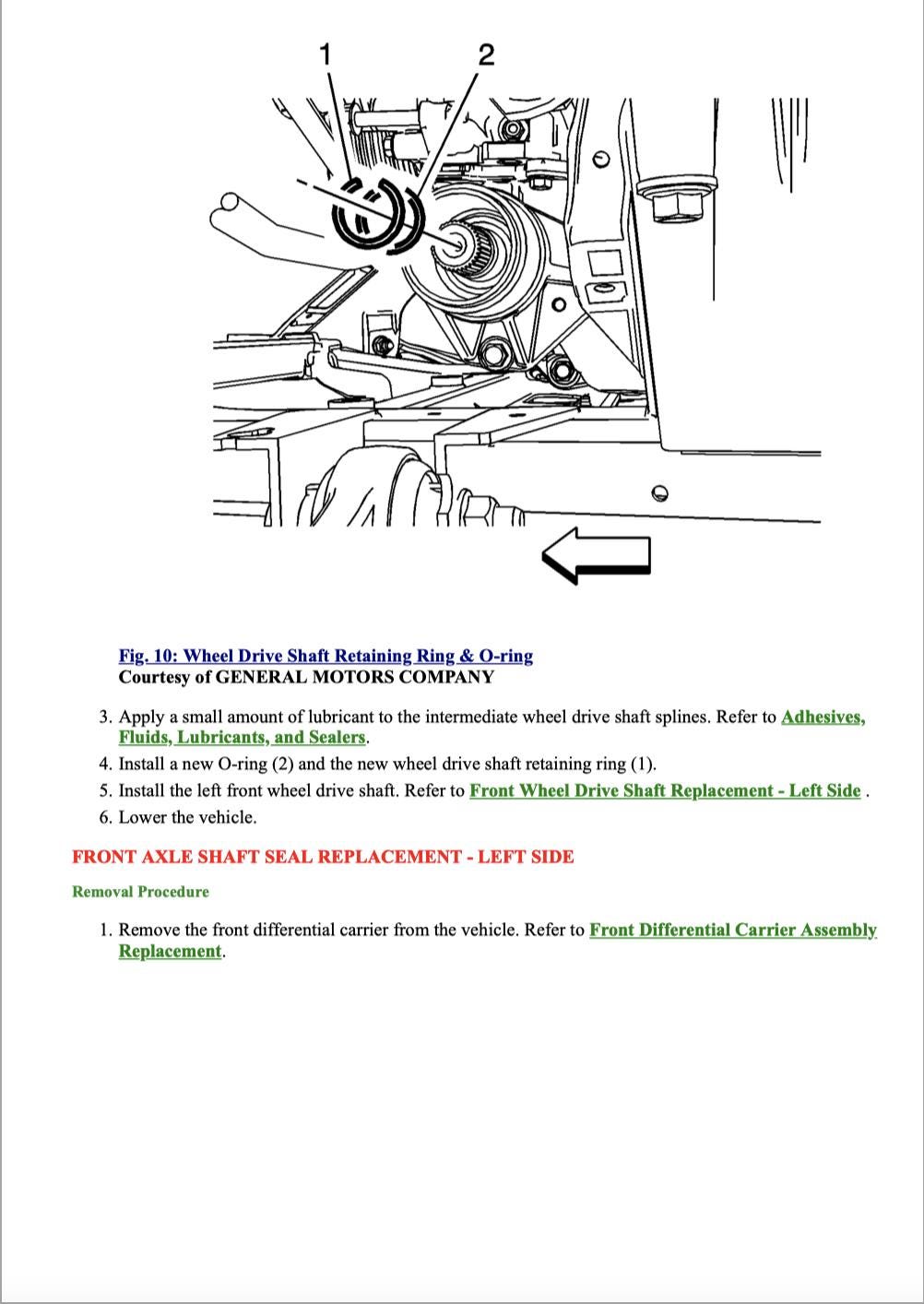 1
2

Fig. 10: Wheel Drive Shaft Retaining Ring & O-ring
Courtesy of GENERAL MOTORS COMPANY

3. Apply a small amount of lubricant to the intermediate wheel drive shaft splines. Refer to Adhesives, Fluids, Lubricants, and Sealers.
4. Install a new O-ring (2) and the new wheel drive shaft retaining ring (1).
5. Install the left front wheel drive shaft. Refer to Front Wheel Drive Shaft Replacement - Left Side .
6. Lower the vehicle.

FRONT AXLE SHAFT SEAL REPLACEMENT - LEFT SIDE

Removal Procedure

1. Remove the front differential carrier from the vehicle. Refer to Front Differential Carrier Assembly Replacement.