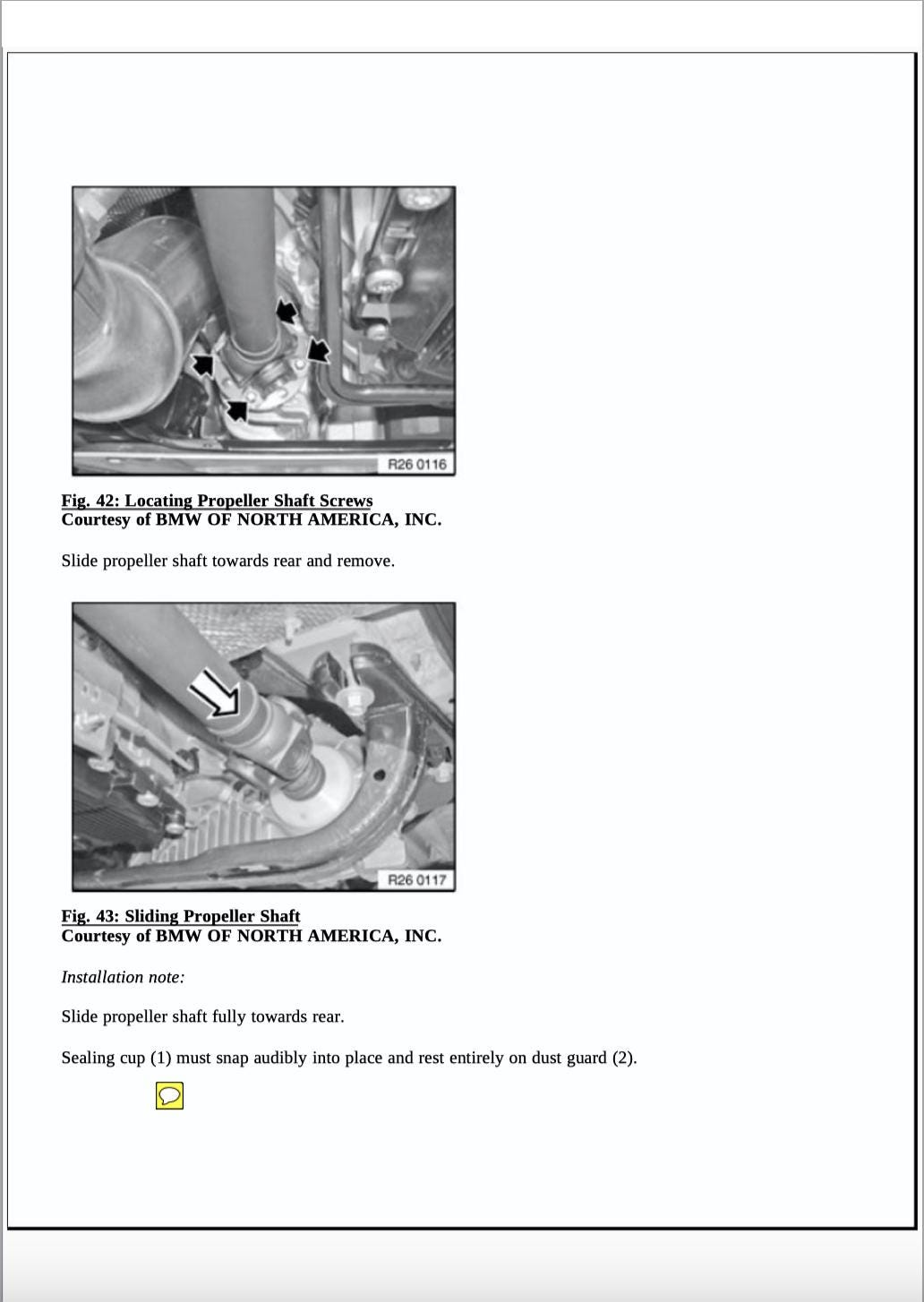 R26 0116

Fig. 42: Locating Propeller Shaft Screws
Courtesy of BMW OF NORTH AMERICA, INC.

Slide propeller shaft towards rear and remove.

R26 0117

Fig. 43: Sliding Propeller Shaft
Courtesy of BMW OF NORTH AMERICA, INC.

Installation note:

Slide propeller shaft fully towards rear.

Sealing cup (1) must snap audibly into place and rest entirely on dust guard (2).