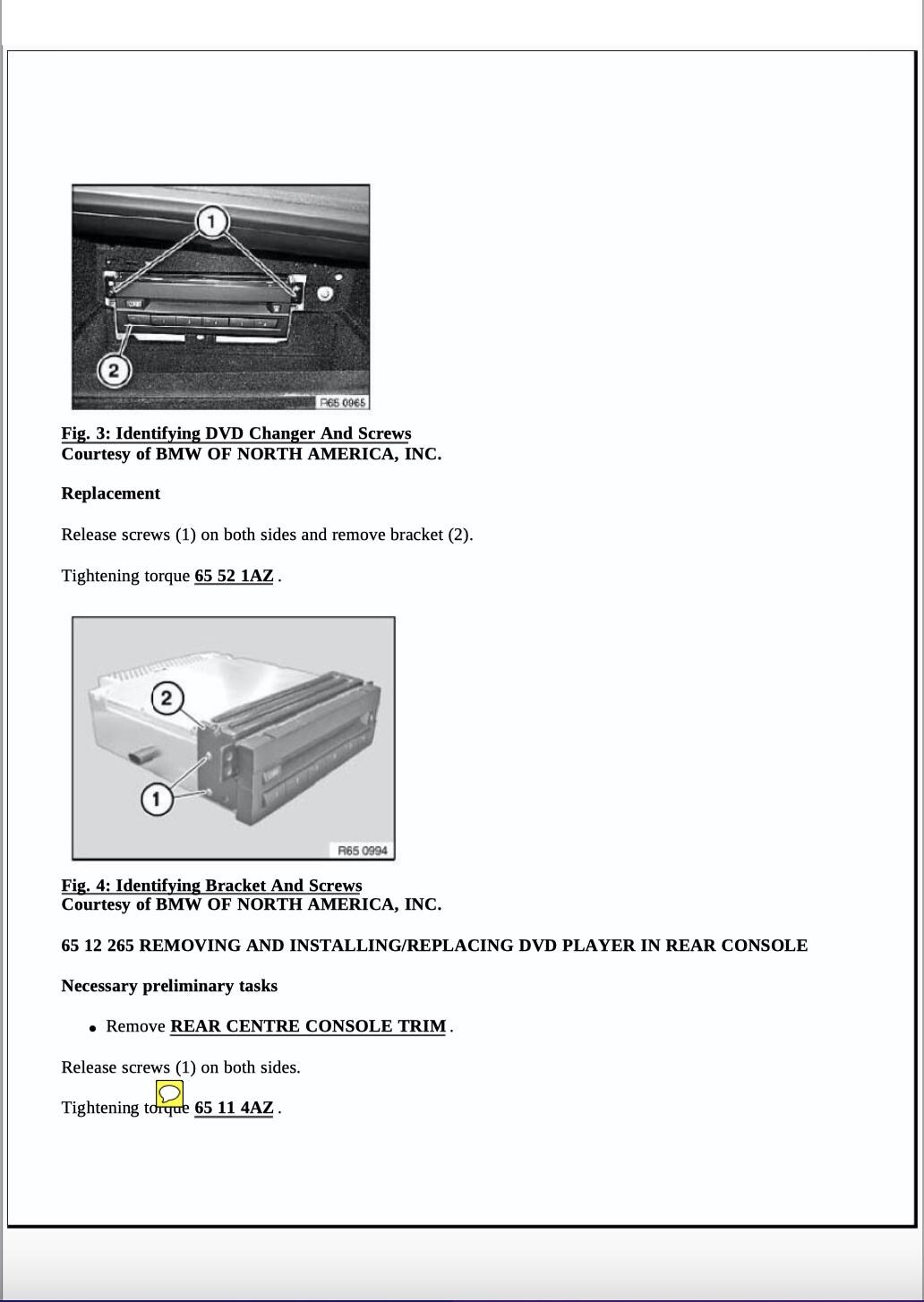 1

2

R65 0965

Fig. 3: Identifying DVD Changer And Screws
Courtesy of BMW OF NORTH AMERICA, INC.

Replacement

Release screws (1) on both sides and remove bracket (2).

Tightening torque 65 52 1AZ .

2

1

R65 0994

Fig. 4: Identifying Bracket And Screws
Courtesy of BMW OF NORTH AMERICA, INC.

65 12 265 REMOVING AND INSTALLING/REPLACING DVD PLAYER IN REAR CONSOLE

Necessary preliminary tasks

• Remove REAR CENTRE CONSOLE TRIM .

Release screws (1) on both sides.

Tightening torque 65 11 4AZ .