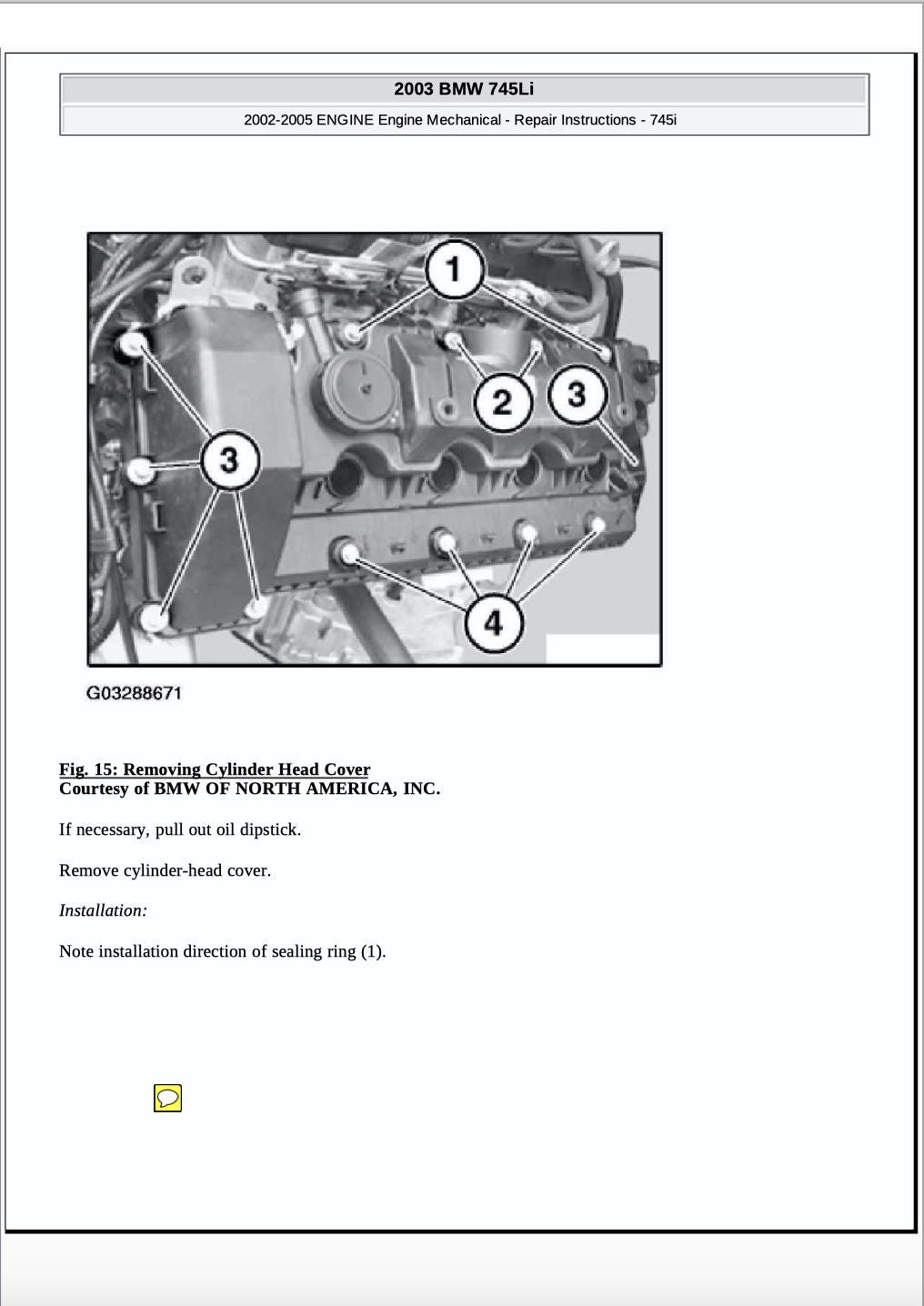 2003 BMW 745Li

2002-2005 ENGINE Engine Mechanical - Repair Instructions - 745i

1

2

3

3

4

G03288671

Fig. 15: Removing Cylinder Head Cover
Courtesy of BMW OF NORTH AMERICA, INC.

If necessary, pull out oil dipstick.

Remove cylinder-head cover.

Installation:

Note installation direction of sealing ring (1).