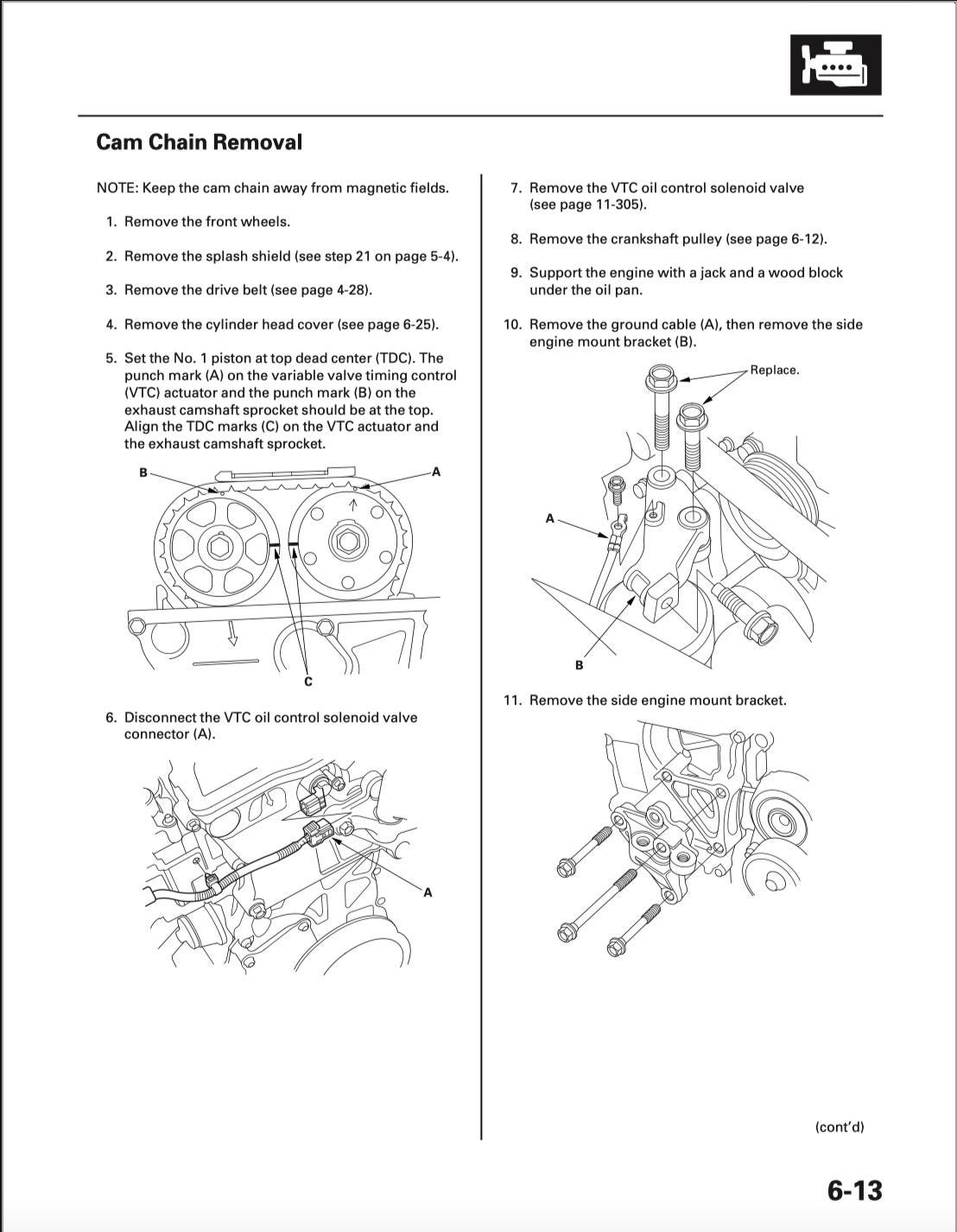 Cam Chain Removal

NOTE: Keep the cam chain away from magnetic fields.

1. Remove the front wheels.

2. Remove the splash shield (see step 21 on page 5-4).

3. Remove the drive belt (see page 4-28).

4. Remove the cylinder head cover (see page 6-25).

5. Set the No. 1 piston at top dead center (TDC). The punch mark (A) on the variable valve timing control (VTC) actuator and the punch mark (B) on the exhaust camshaft sprocket should be at the top. Align the TDC marks (C) on the VTC actuator and the exhaust camshaft sprocket.

B
A
C

6. Disconnect the VTC oil control solenoid valve connector (A).

A

7. Remove the VTC oil control solenoid valve (see page 11-305).

8. Remove the crankshaft pulley (see page 6-12).

9. Support the engine with a jack and a wood block under the oil pan.

10. Remove the ground cable (A), then remove the side engine mount bracket (B).

Replace.
A
B

11. Remove the side engine mount bracket.

(cont'd)

6-13