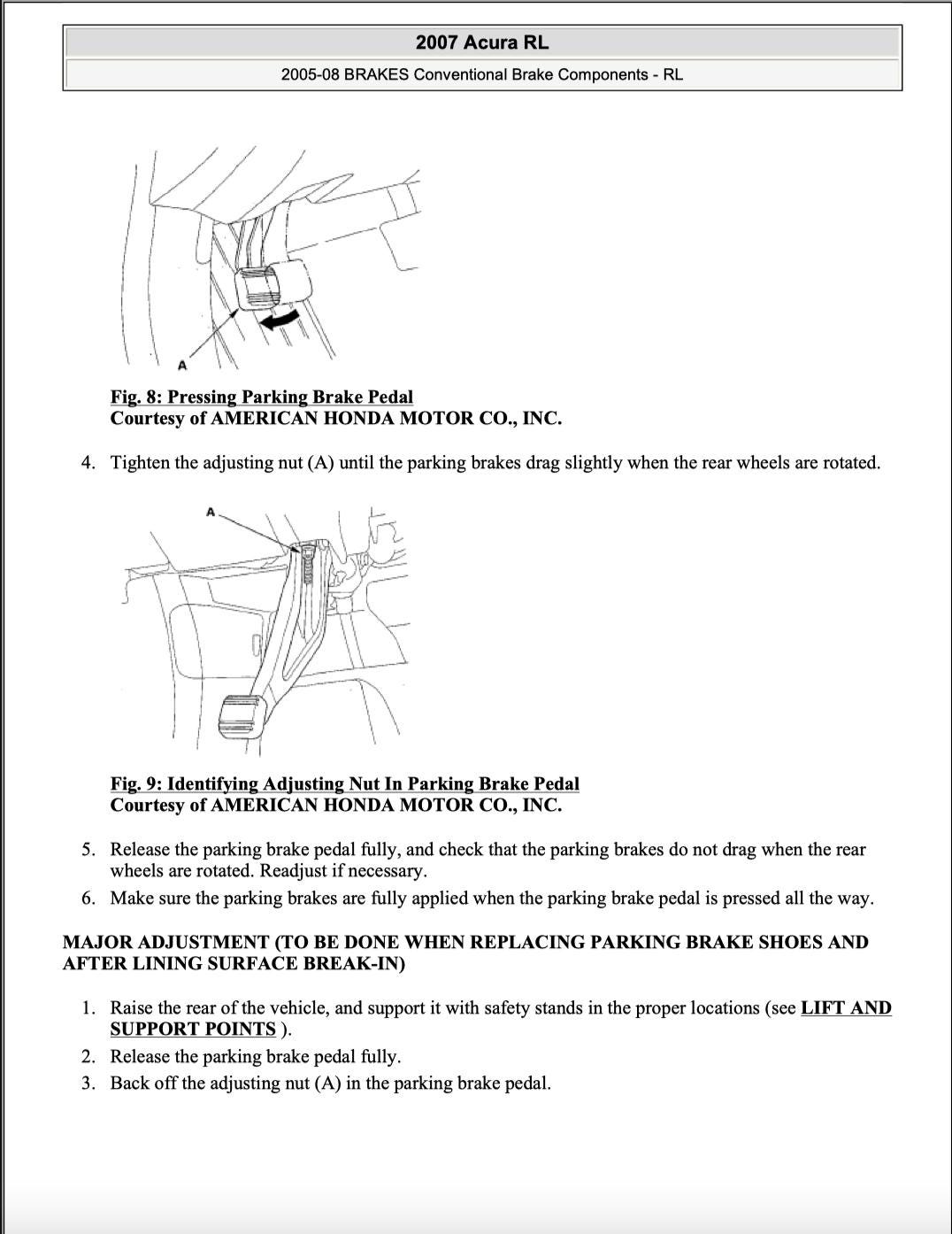 2007 Acura RL

2005-08 BRAKES Conventional Brake Components - RL

A

Fig. 8: Pressing Parking Brake Pedal
Courtesy of AMERICAN HONDA MOTOR CO., INC.

4. Tighten the adjusting nut (A) until the parking brakes drag slightly when the rear wheels are rotated.

A

Fig. 9: Identifying Adjusting Nut In Parking Brake Pedal
Courtesy of AMERICAN HONDA MOTOR CO., INC.

5. Release the parking brake pedal fully, and check that the parking brakes do not drag when the rear wheels are rotated. Readjust if necessary.
6. Make sure the parking brakes are fully applied when the parking brake pedal is pressed all the way.

MAJOR ADJUSTMENT (TO BE DONE WHEN REPLACING PARKING BRAKE SHOES AND AFTER LINING SURFACE BREAK-IN)

1. Raise the rear of the vehicle, and support it with safety stands in the proper locations (see LIFT AND SUPPORT POINTS ).
2. Release the parking brake pedal fully.
3. Back off the adjusting nut (A) in the parking brake pedal.