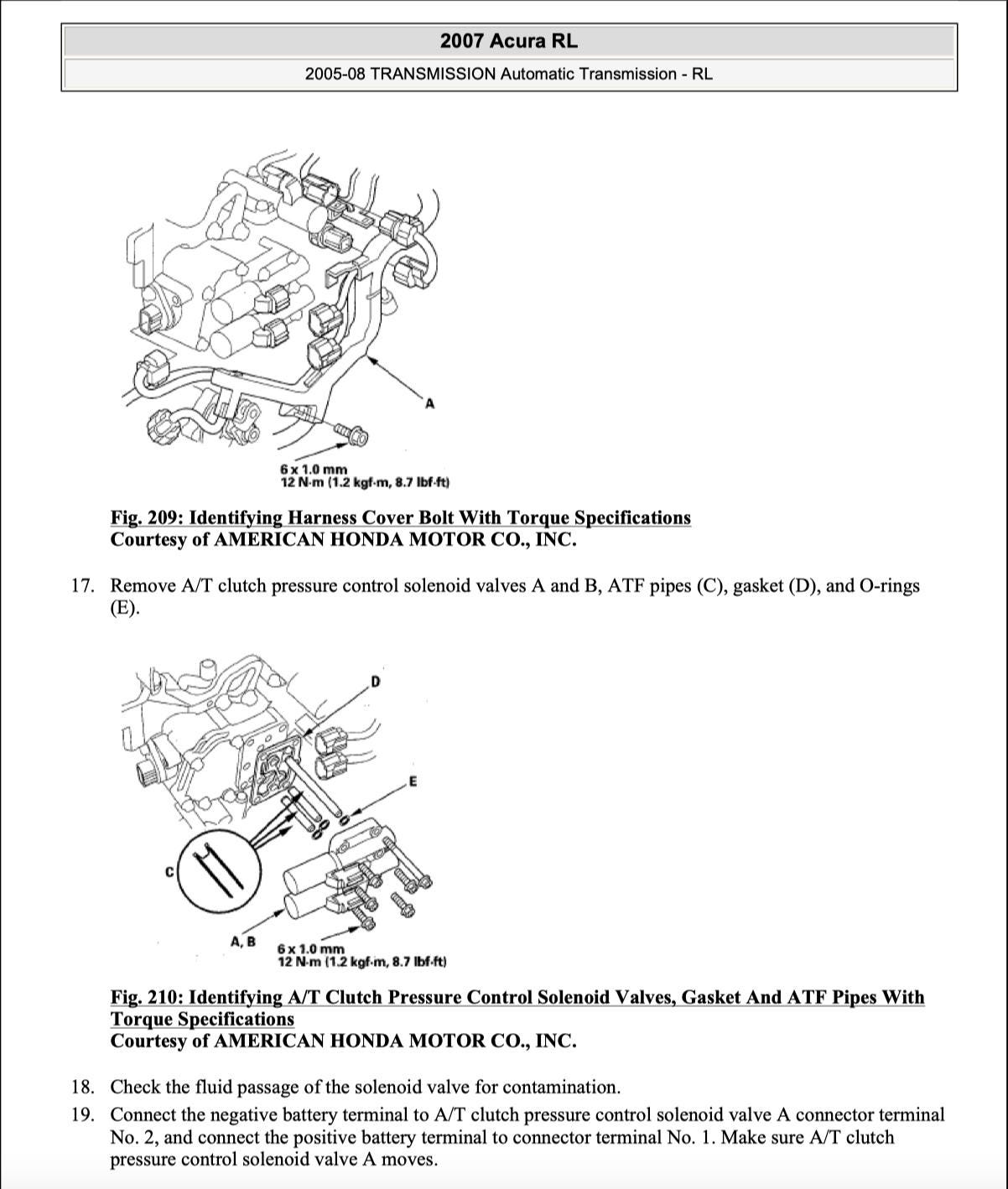 2007 Acura RL

2005-08 TRANSMISSION Automatic Transmission - RL

A

6 x 1.0 mm
12 N·m (1.2 kgf·m, 8.7 lbf·ft)

Fig. 209: Identifying Harness Cover Bolt With Torque Specifications
Courtesy of AMERICAN HONDA MOTOR CO., INC.

17. Remove A/T clutch pressure control solenoid valves A and B, ATF pipes (C), gasket (D), and O-rings (E).

D

E

C

A, B

6 x 1.0 mm
12 N·m (1.2 kgf·m, 8.7 lbf·ft)

Fig. 210: Identifying A/T Clutch Pressure Control Solenoid Valves, Gasket And ATF Pipes With Torque Specifications
Courtesy of AMERICAN HONDA MOTOR CO., INC.

18. Check the fluid passage of the solenoid valve for contamination.
19. Connect the negative battery terminal to A/T clutch pressure control solenoid valve A connector terminal No. 2, and connect the positive battery terminal to connector terminal No. 1. Make sure A/T clutch pressure control solenoid valve A moves.