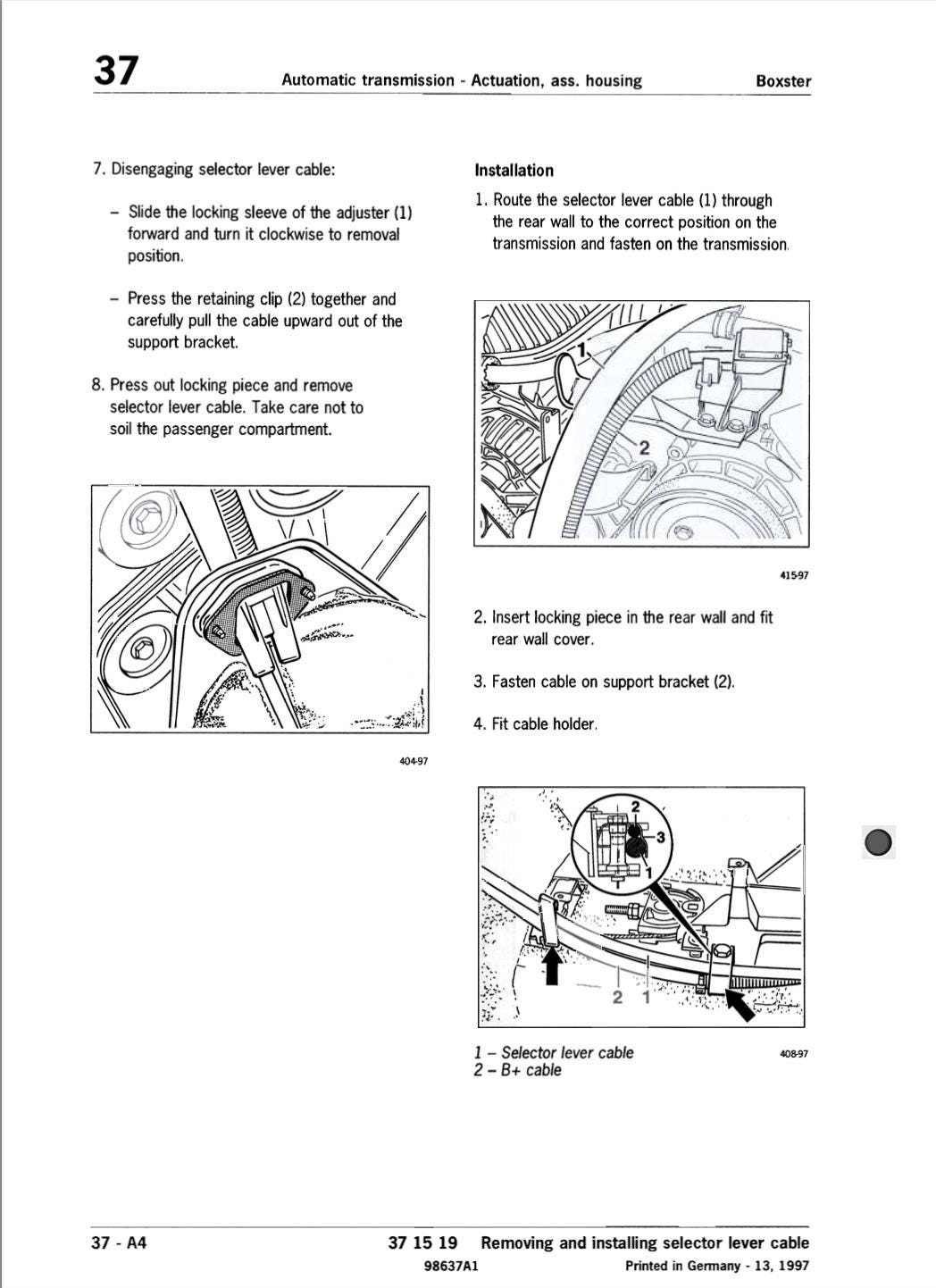 37 Automatic transmission - Actuation, ass. housing Boxster

7. Disengaging selector lever cable:

– Slide the locking sleeve of the adjuster (1) forward and turn it clockwise to removal position.

– Press the retaining clip (2) together and carefully pull the cable upward out of the support bracket.

8. Press out locking piece and remove selector lever cable. Take care not to soil the passenger compartment.

404-97

Installation

1. Route the selector lever cable (1) through the rear wall to the correct position on the transmission and fasten on the transmission.

1
2

415-97

2. Insert locking piece in the rear wall and fit rear wall cover.

3. Fasten cable on support bracket (2).

4. Fit cable holder.

2
3
1
2 1

1 – Selector lever cable
2 – B+ cable

408-97

37 - A4 37 15 19 Removing and installing selector lever cable
98637A1 Printed in Germany - 13, 1997