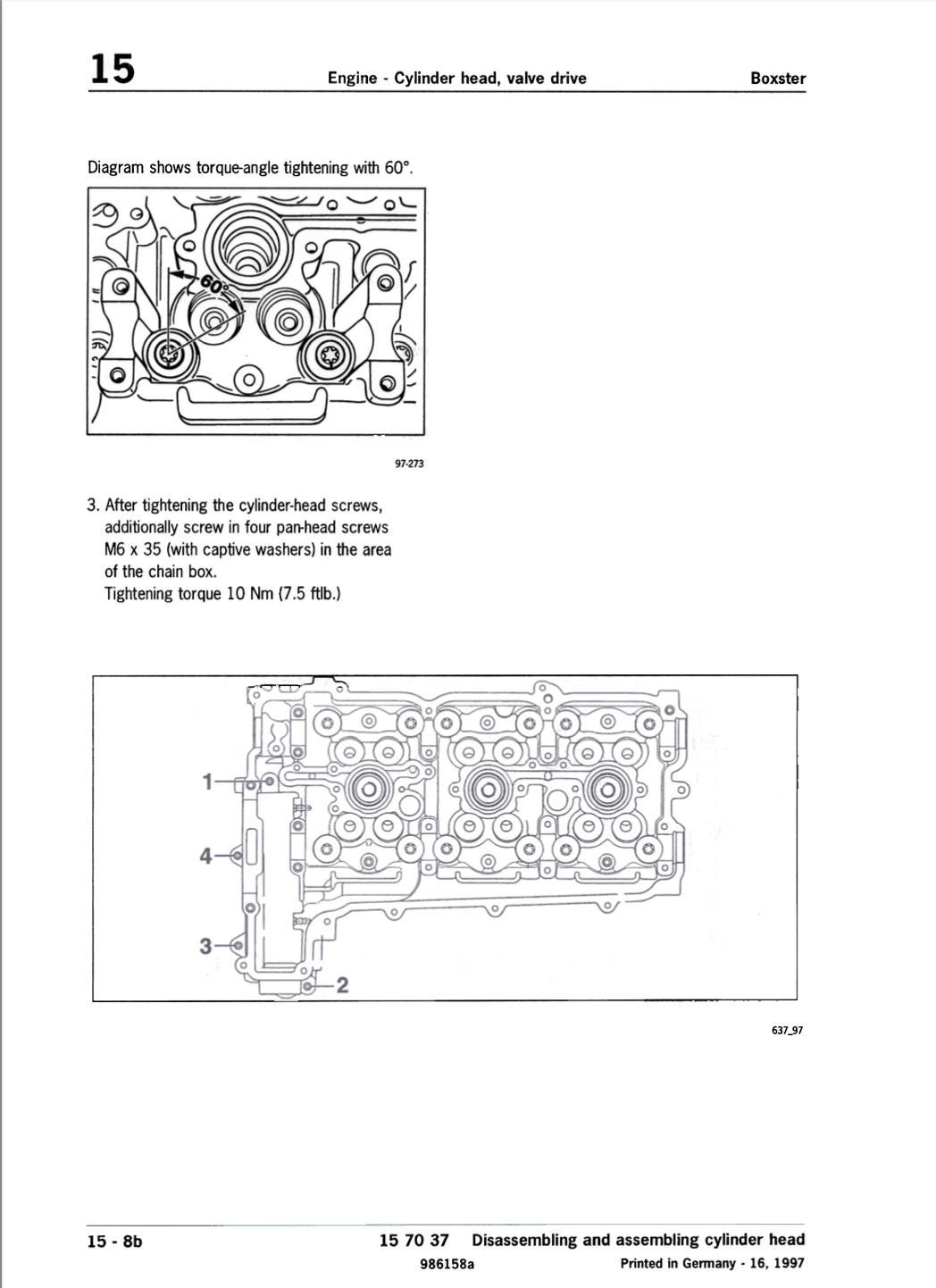 15 Engine - Cylinder head, valve drive Boxster

Diagram shows torque-angle tightening with 60°.

60°

97-273

3. After tightening the cylinder-head screws, additionally screw in four pan-head screws M6 x 35 (with captive washers) in the area of the chain box.
Tightening torque 10 Nm (7.5 ftlb.)

1
4
3
2

637_97

15 - 8b 15 70 37 Disassembling and assembling cylinder head
986158a Printed in Germany - 16, 1997