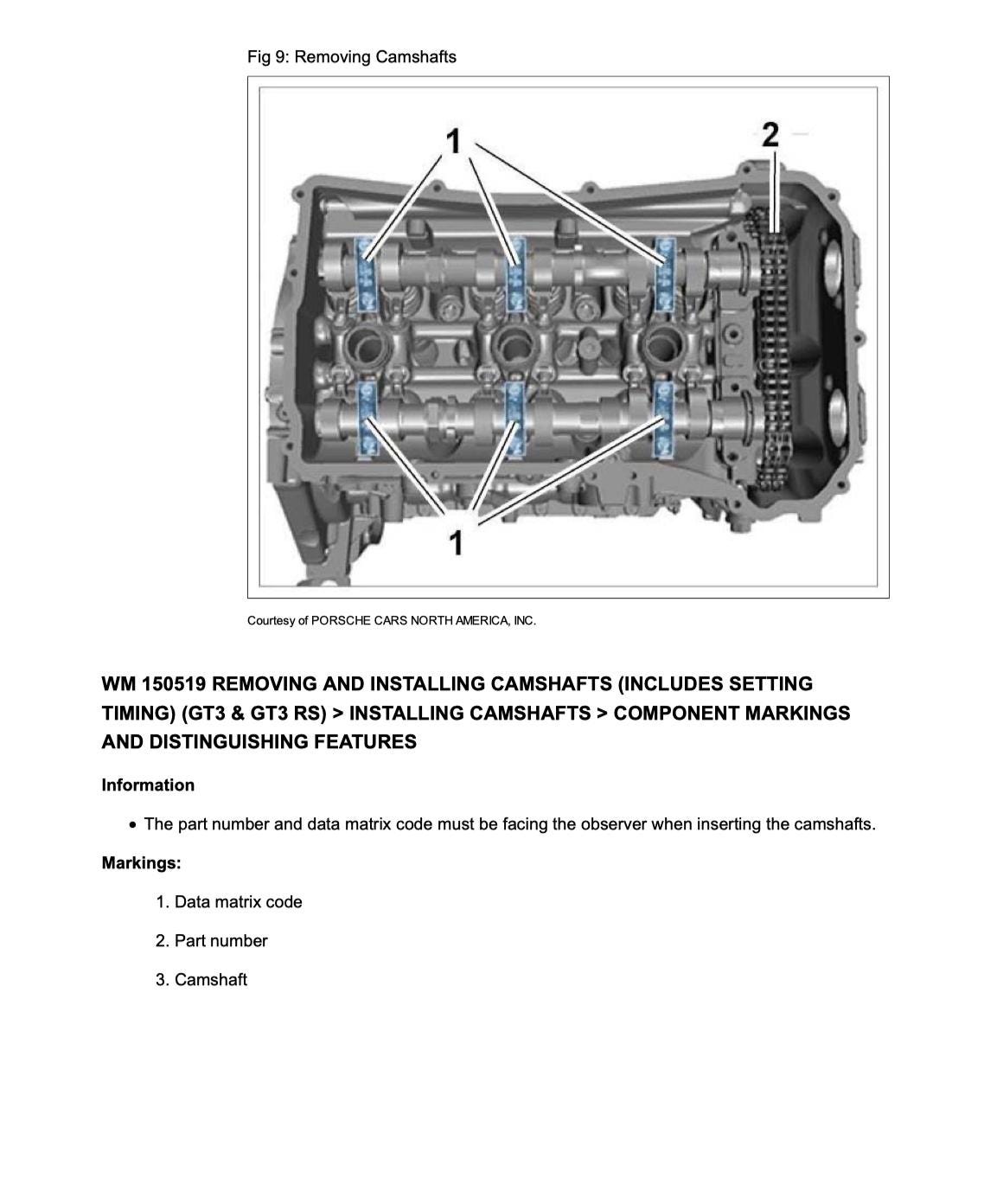 Fig 9: Removing Camshafts

1

2

1

Courtesy of PORSCHE CARS NORTH AMERICA, INC.

WM 150519 REMOVING AND INSTALLING CAMSHAFTS (INCLUDES SETTING TIMING) (GT3 & GT3 RS) > INSTALLING CAMSHAFTS > COMPONENT MARKINGS AND DISTINGUISHING FEATURES

Information

• The part number and data matrix code must be facing the observer when inserting the camshafts.

Markings:

1. Data matrix code

2. Part number

3. Camshaft