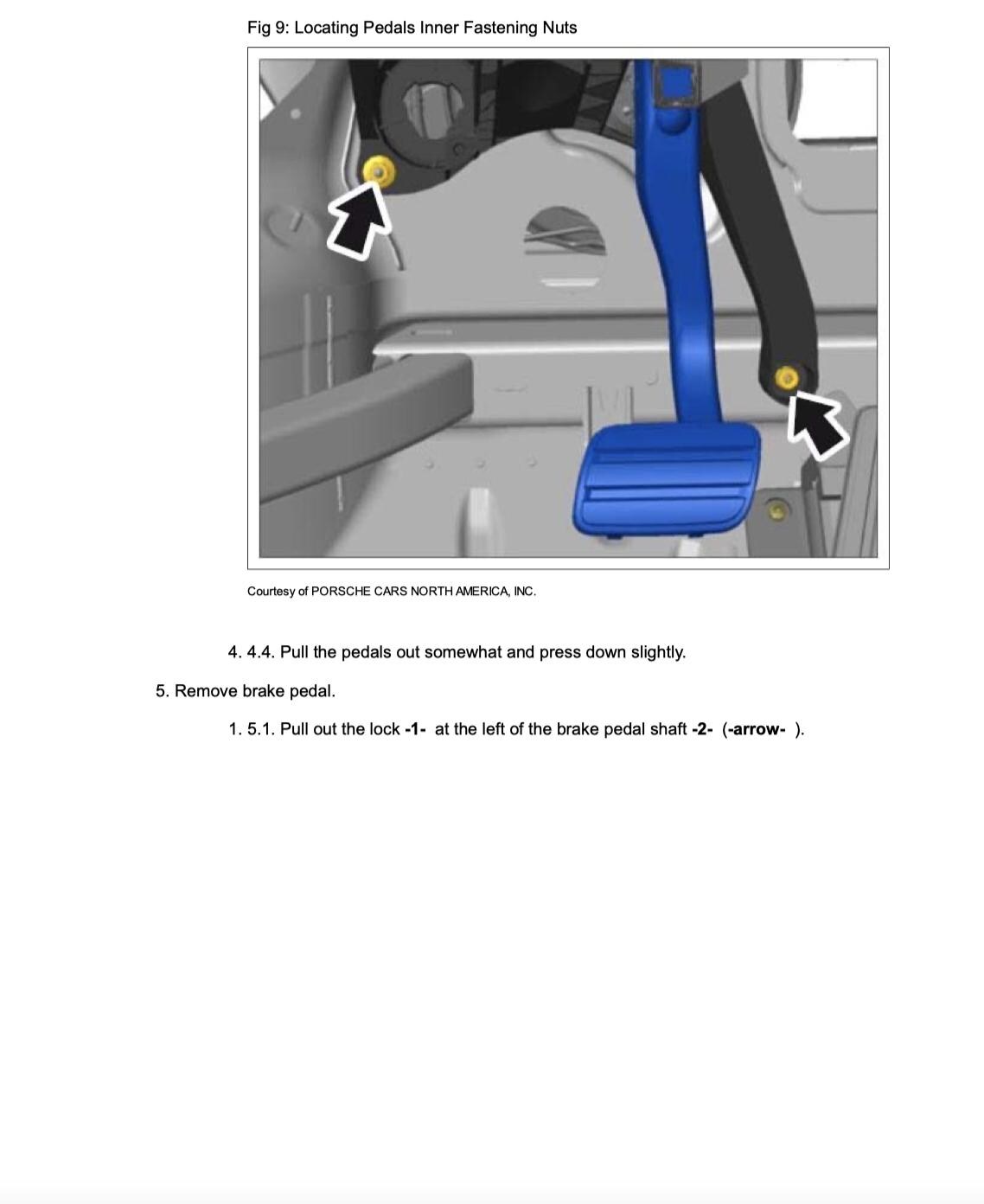 Fig 9: Locating Pedals Inner Fastening Nuts

Courtesy of PORSCHE CARS NORTH AMERICA, INC.

4. 4.4. Pull the pedals out somewhat and press down slightly.

5. Remove brake pedal.

1. 5.1. Pull out the lock -1- at the left of the brake pedal shaft -2- (-arrow- ).