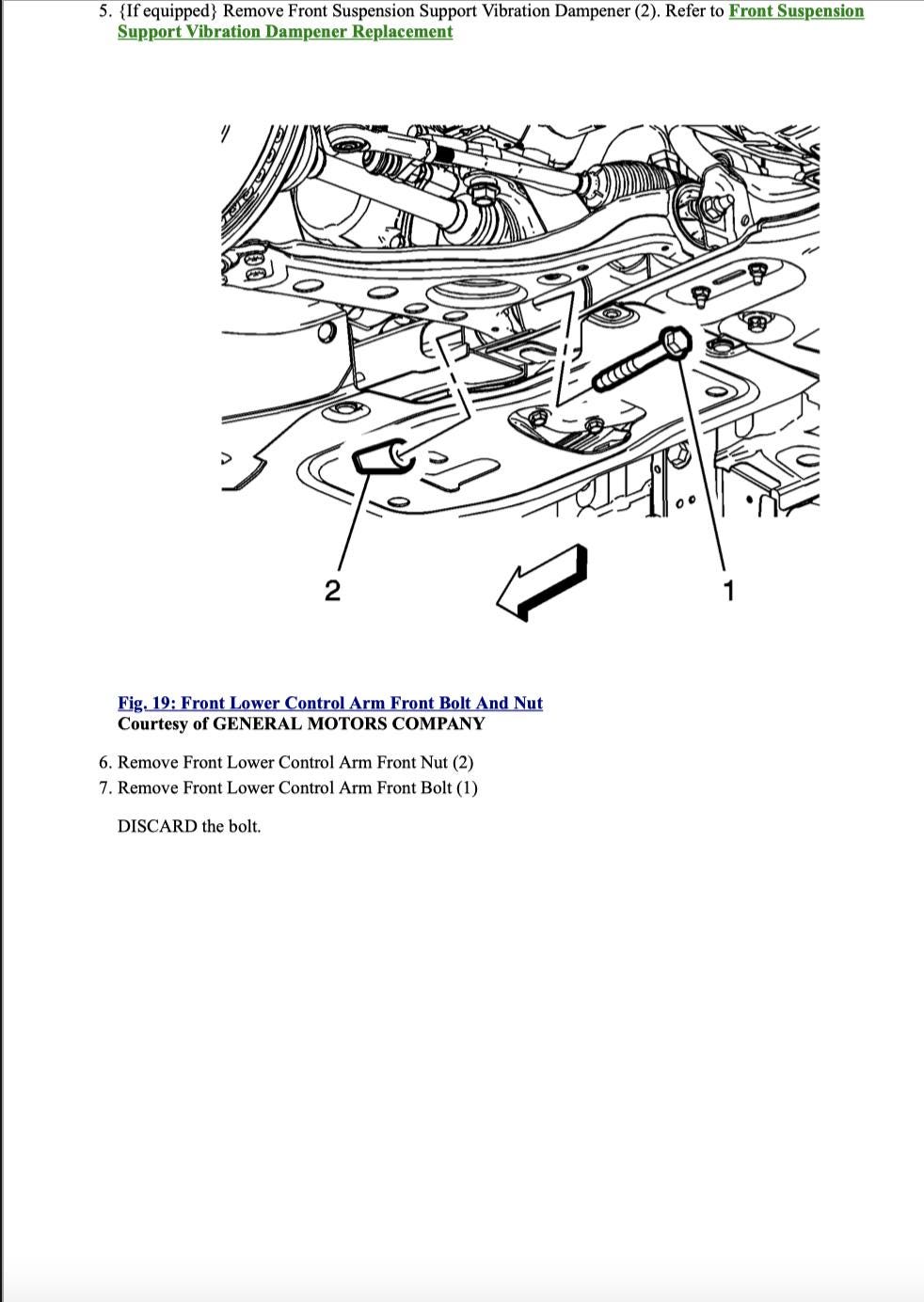 5. {If equipped} Remove Front Suspension Support Vibration Dampener (2). Refer to Front Suspension Support Vibration Dampener Replacement

2

1

Fig. 19: Front Lower Control Arm Front Bolt And Nut
Courtesy of GENERAL MOTORS COMPANY

6. Remove Front Lower Control Arm Front Nut (2)
7. Remove Front Lower Control Arm Front Bolt (1)

DISCARD the bolt.