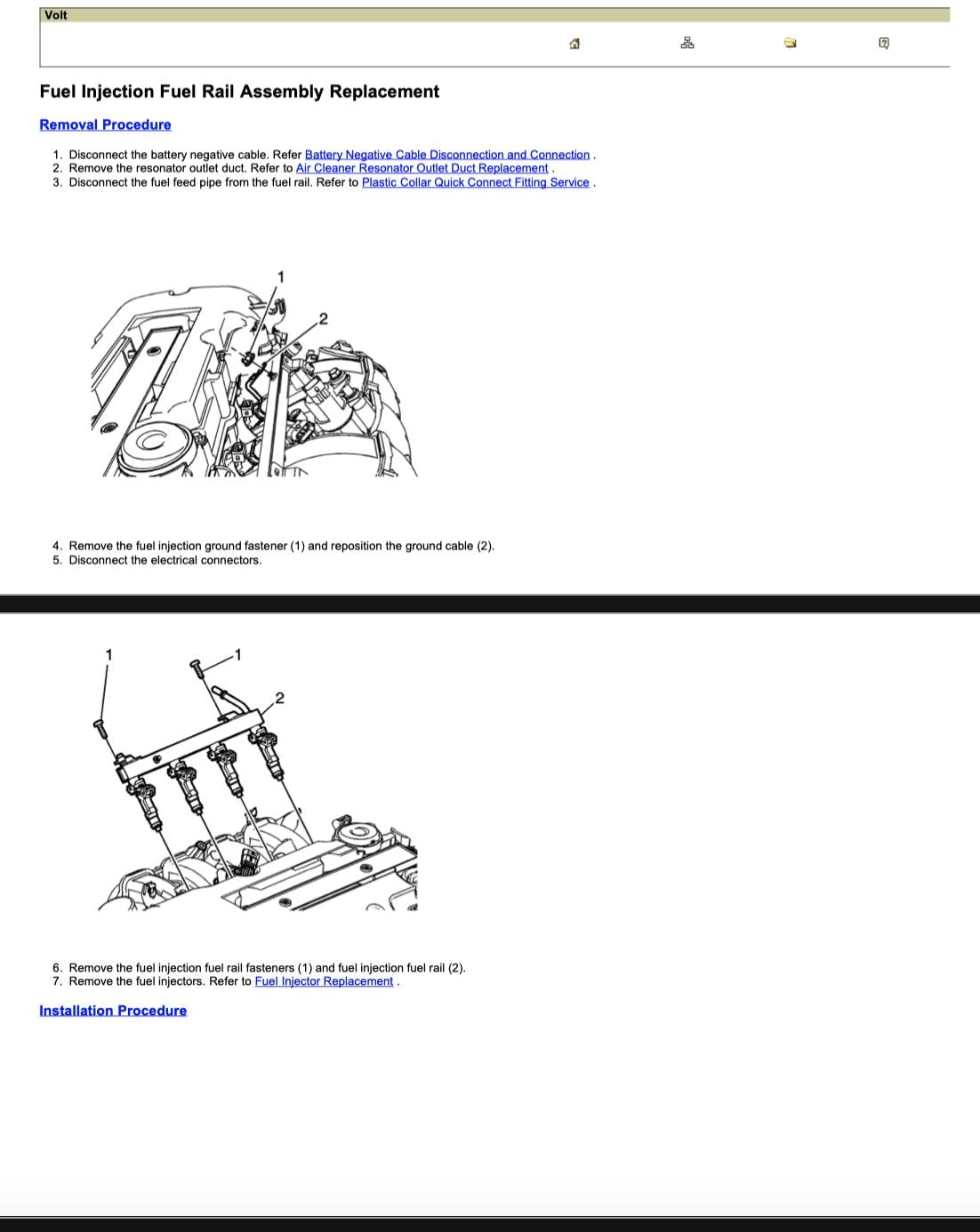 Volt

Fuel Injection Fuel Rail Assembly Replacement

Removal Procedure

1. Disconnect the battery negative cable. Refer Battery Negative Cable Disconnection and Connection .
2. Remove the resonator outlet duct. Refer to Air Cleaner Resonator Outlet Duct Replacement .
3. Disconnect the fuel feed pipe from the fuel rail. Refer to Plastic Collar Quick Connect Fitting Service .

1
2

4. Remove the fuel injection ground fastener (1) and reposition the ground cable (2).
5. Disconnect the electrical connectors.

1
1
2

6. Remove the fuel injection fuel rail fasteners (1) and fuel injection fuel rail (2).
7. Remove the fuel injectors. Refer to Fuel Injector Replacement .

Installation Procedure