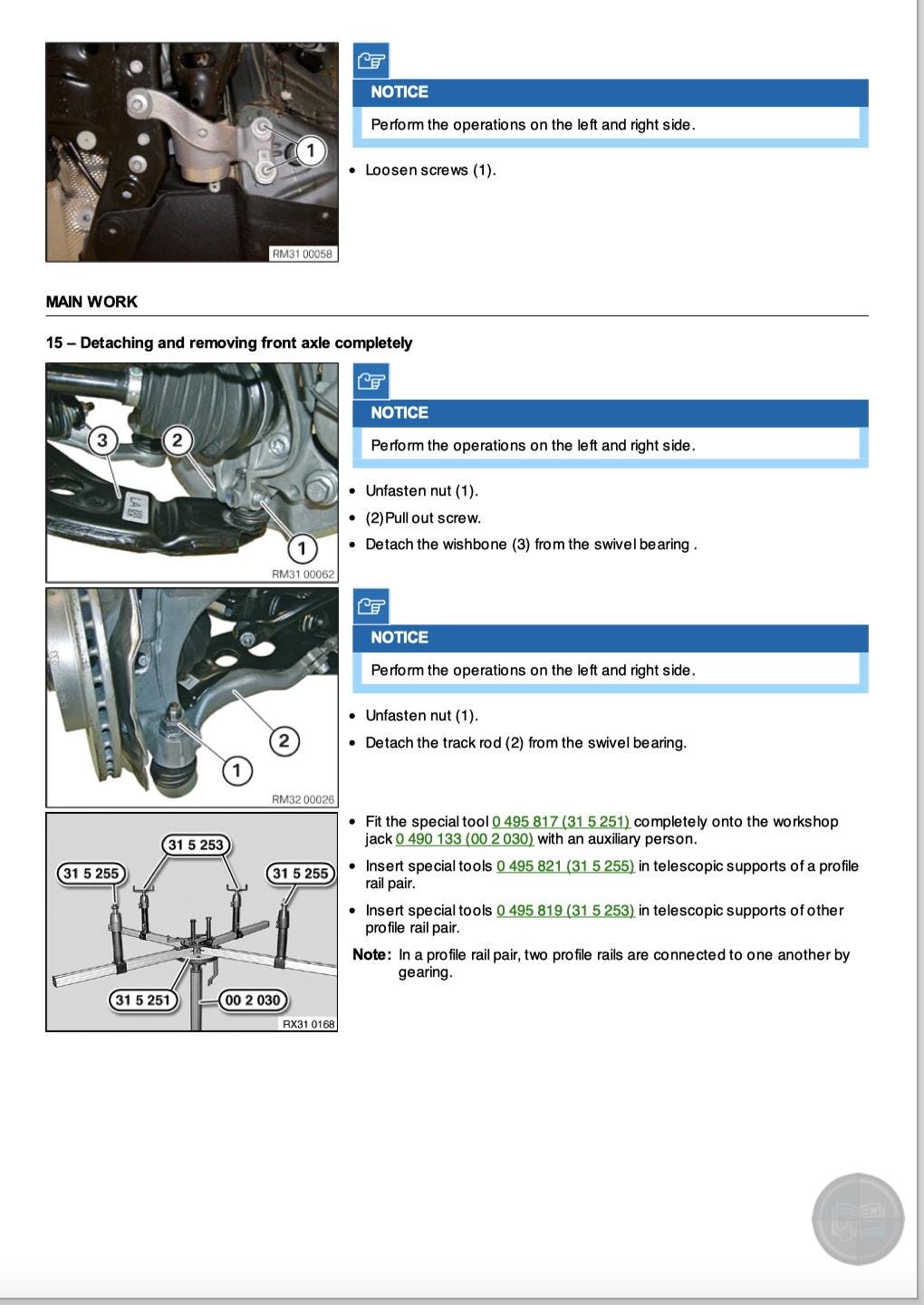 1

RM31 00058

NOTICE

Perform the operations on the left and right side.

• Loosen screws (1).

MAIN WORK

15 – Detaching and removing front axle completely

3
2
1

RM31 00062

NOTICE

Perform the operations on the left and right side.

• Unfasten nut (1).
• (2)Pull out screw.
• Detach the wishbone (3) from the swivel bearing .

2
1

RM32 00026

NOTICE

Perform the operations on the left and right side.

• Unfasten nut (1).
• Detach the track rod (2) from the swivel bearing.

31 5 253
31 5 255
31 5 255
31 5 251
00 2 030

RX31 0168

• Fit the special tool 0 495 817 (31 5 251) completely onto the workshop jack 0 490 133 (00 2 030) with an auxiliary person.
• Insert special tools 0 495 821 (31 5 255) in telescopic supports of a profile rail pair.
• Insert special tools 0 495 819 (31 5 253) in telescopic supports of other profile rail pair.

Note: In a profile rail pair, two profile rails are connected to one another by gearing.