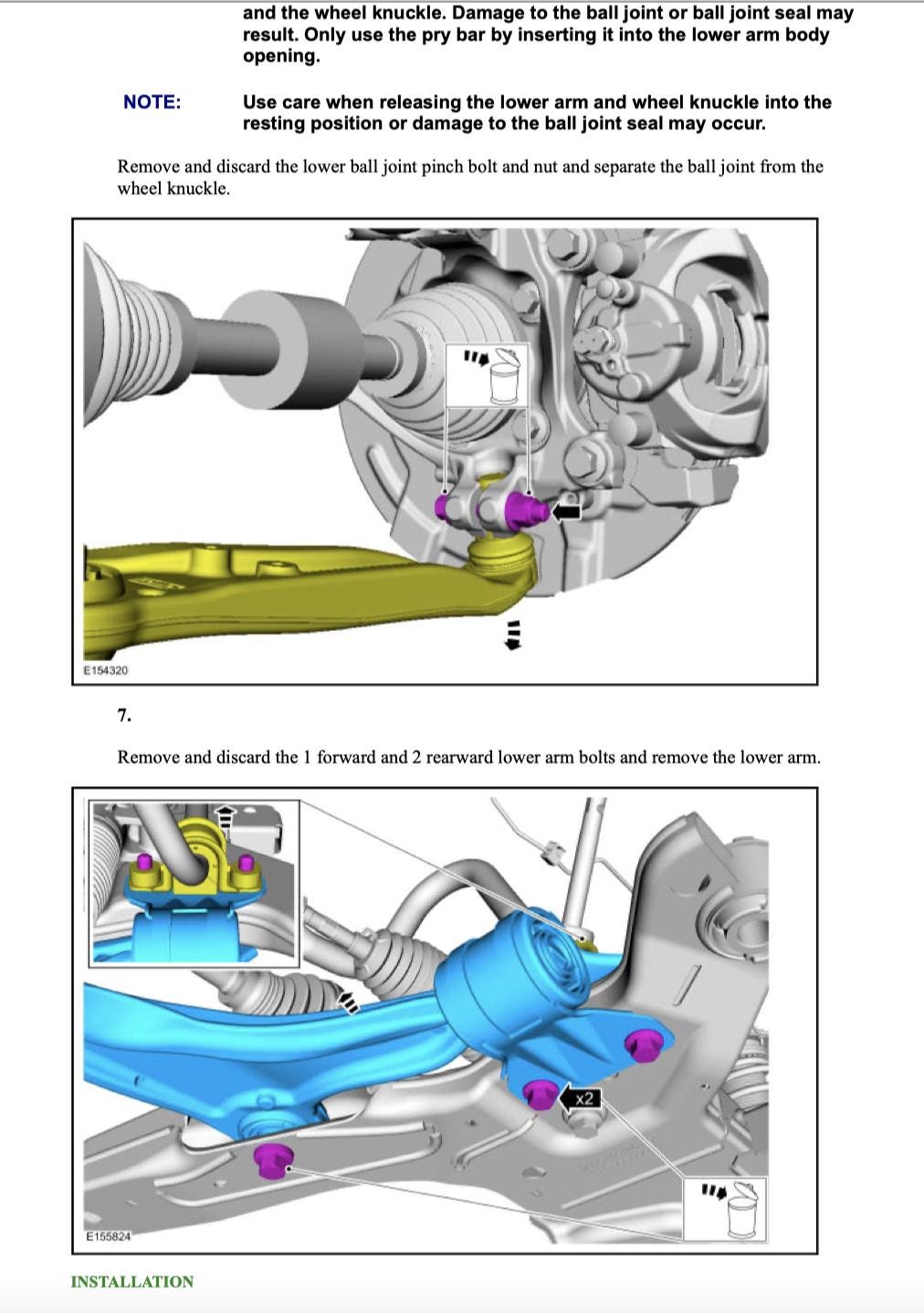 and the wheel knuckle. Damage to the ball joint or ball joint seal may result. Only use the pry bar by inserting it into the lower arm body opening.

NOTE: Use care when releasing the lower arm and wheel knuckle into the resting position or damage to the ball joint seal may occur.

Remove and discard the lower ball joint pinch bolt and nut and separate the ball joint from the wheel knuckle.

E154320

7.

Remove and discard the 1 forward and 2 rearward lower arm bolts and remove the lower arm.

x2

E155824

INSTALLATION