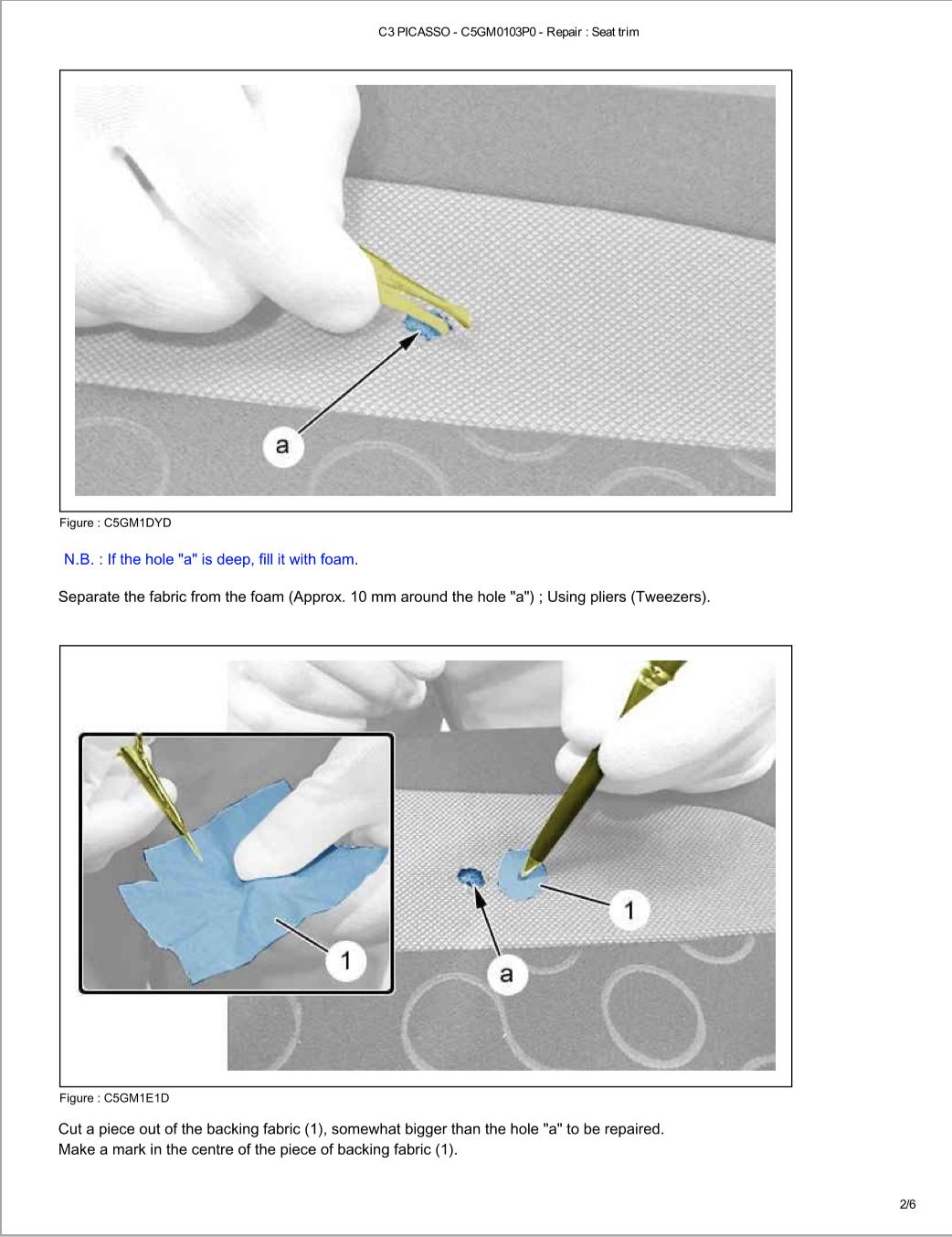 C3 PICASSO - C5GM0103P0 - Repair : Seat trim

a

Figure : C5GM1DYD

N.B. : If the hole "a" is deep, fill it with foam.

Separate the fabric from the foam (Approx. 10 mm around the hole "a") ; Using pliers (Tweezers).

1

1

a

Figure : C5GM1E1D

Cut a piece out of the backing fabric (1), somewhat bigger than the hole "a" to be repaired.
Make a mark in the centre of the piece of backing fabric (1).

2/6