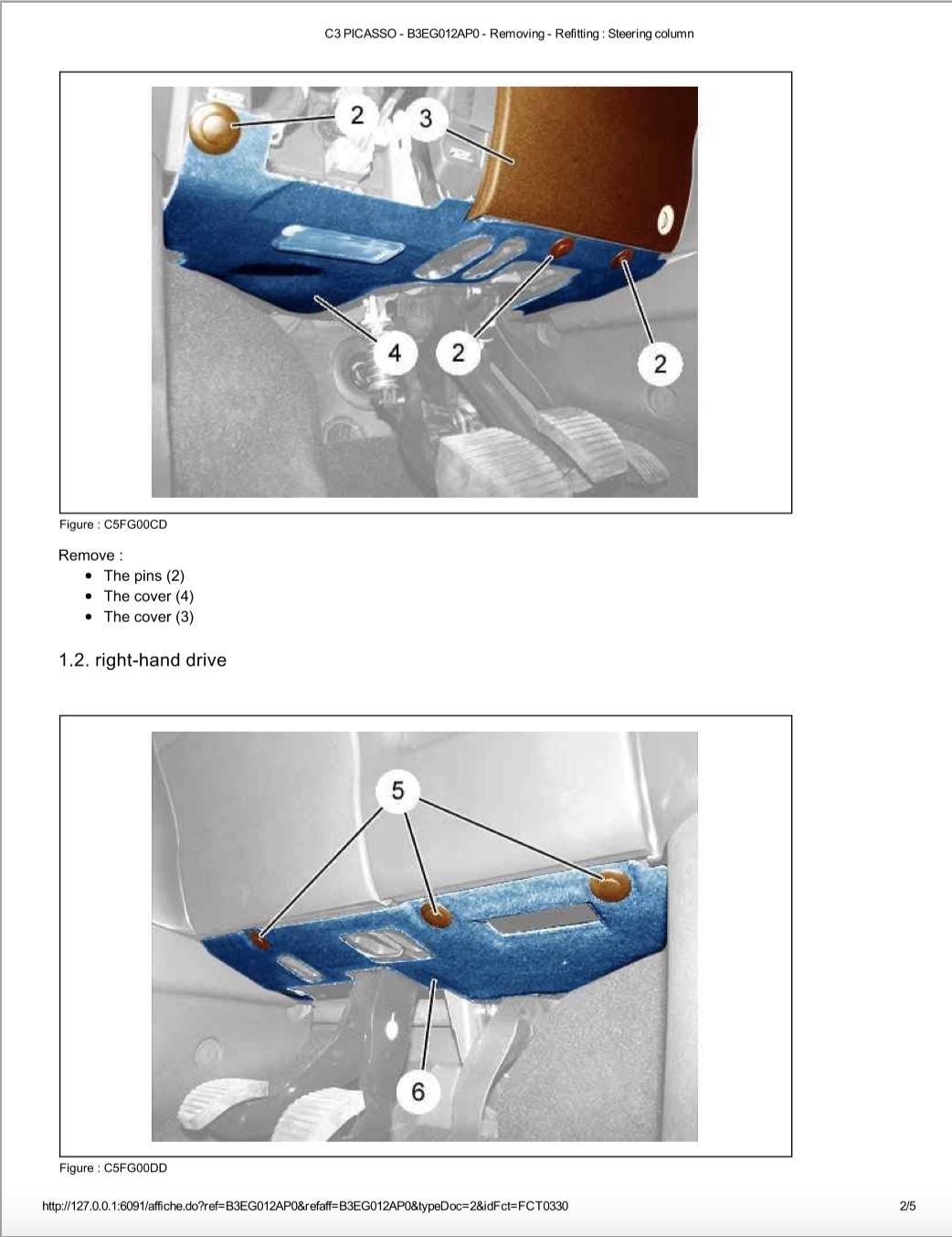 C3 PICASSO - B3EG012AP0 - Removing - Refitting : Steering column

2
3
4
2
2

Figure : C5FG00CD

Remove :

- The pins (2)
- The cover (4)
- The cover (3)

1.2. right-hand drive

5
6

Figure : C5FG00DD

http://127.0.0.1:6091/affiche.do?ref=B3EG012AP0&refaff=B3EG012AP0&typeDoc=2&idFct=FCT0330

2/5