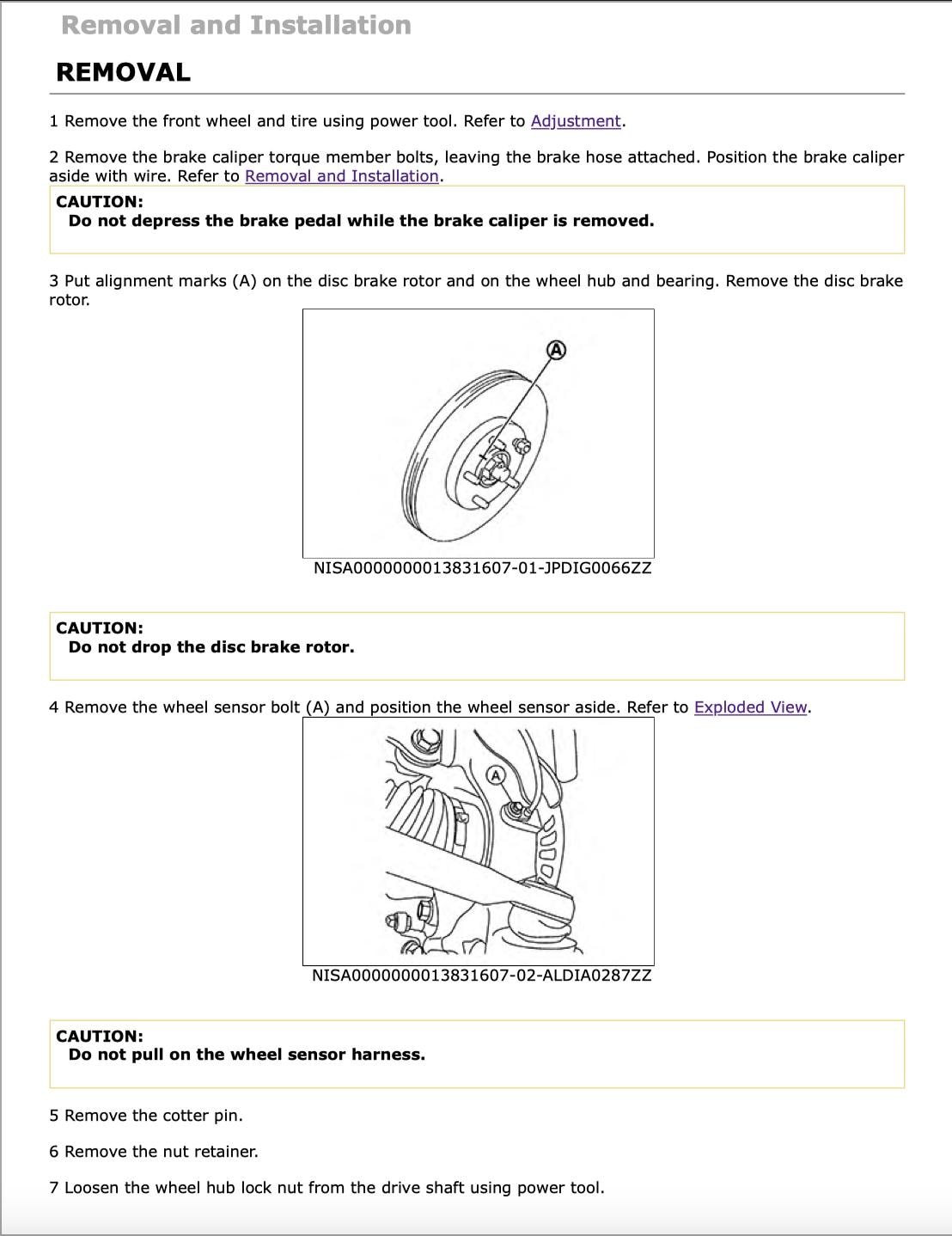 Removal and Installation

REMOVAL

1 Remove the front wheel and tire using power tool. Refer to Adjustment.

2 Remove the brake caliper torque member bolts, leaving the brake hose attached. Position the brake caliper aside with wire. Refer to Removal and Installation.

CAUTION:
Do not depress the brake pedal while the brake caliper is removed.

3 Put alignment marks (A) on the disc brake rotor and on the wheel hub and bearing. Remove the disc brake rotor.

A

NISA0000000013831607-01-JPDIG0066ZZ

CAUTION:
Do not drop the disc brake rotor.

4 Remove the wheel sensor bolt (A) and position the wheel sensor aside. Refer to Exploded View.

A

NISA0000000013831607-02-ALDIA0287ZZ

CAUTION:
Do not pull on the wheel sensor harness.

5 Remove the cotter pin.

6 Remove the nut retainer.

7 Loosen the wheel hub lock nut from the drive shaft using power tool.