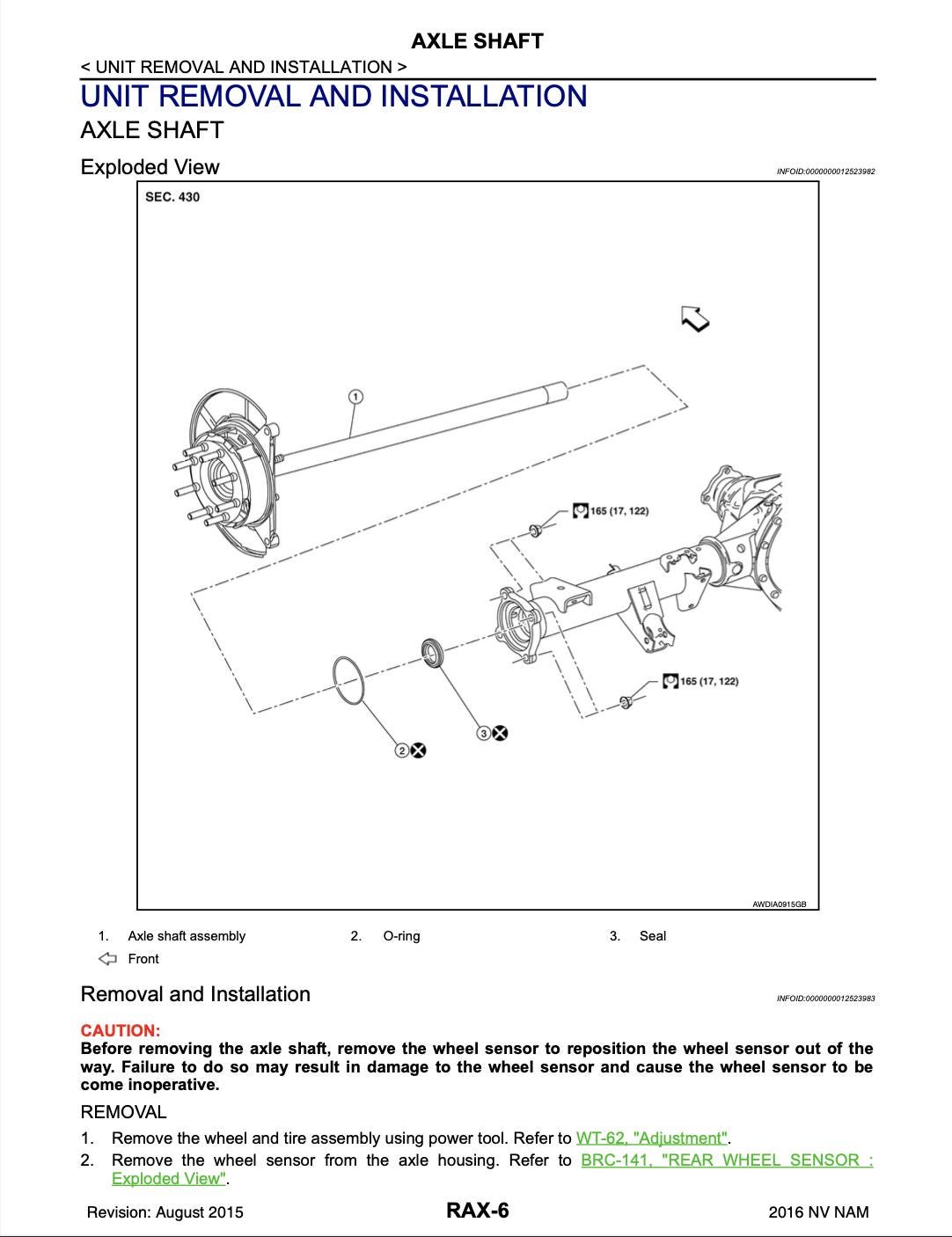 AXLE SHAFT

< UNIT REMOVAL AND INSTALLATION >

UNIT REMOVAL AND INSTALLATION

AXLE SHAFT

Exploded View

INFOID:0000000012523982

SEC. 430

1

165 (17, 122)

165 (17, 122)

3

2

AWDIA0915GB

1. Axle shaft assembly
2. O-ring
3. Seal

Front

Removal and Installation

INFOID:0000000012523983

CAUTION:

Before removing the axle shaft, remove the wheel sensor to reposition the wheel sensor out of the way. Failure to do so may result in damage to the wheel sensor and cause the wheel sensor to be come inoperative.

REMOVAL

1. Remove the wheel and tire assembly using power tool. Refer to WT-62, "Adjustment".
2. Remove the wheel sensor from the axle housing. Refer to BRC-141, "REAR WHEEL SENSOR : Exploded View".

Revision: August 2015

RAX-6

2016 NV NAM